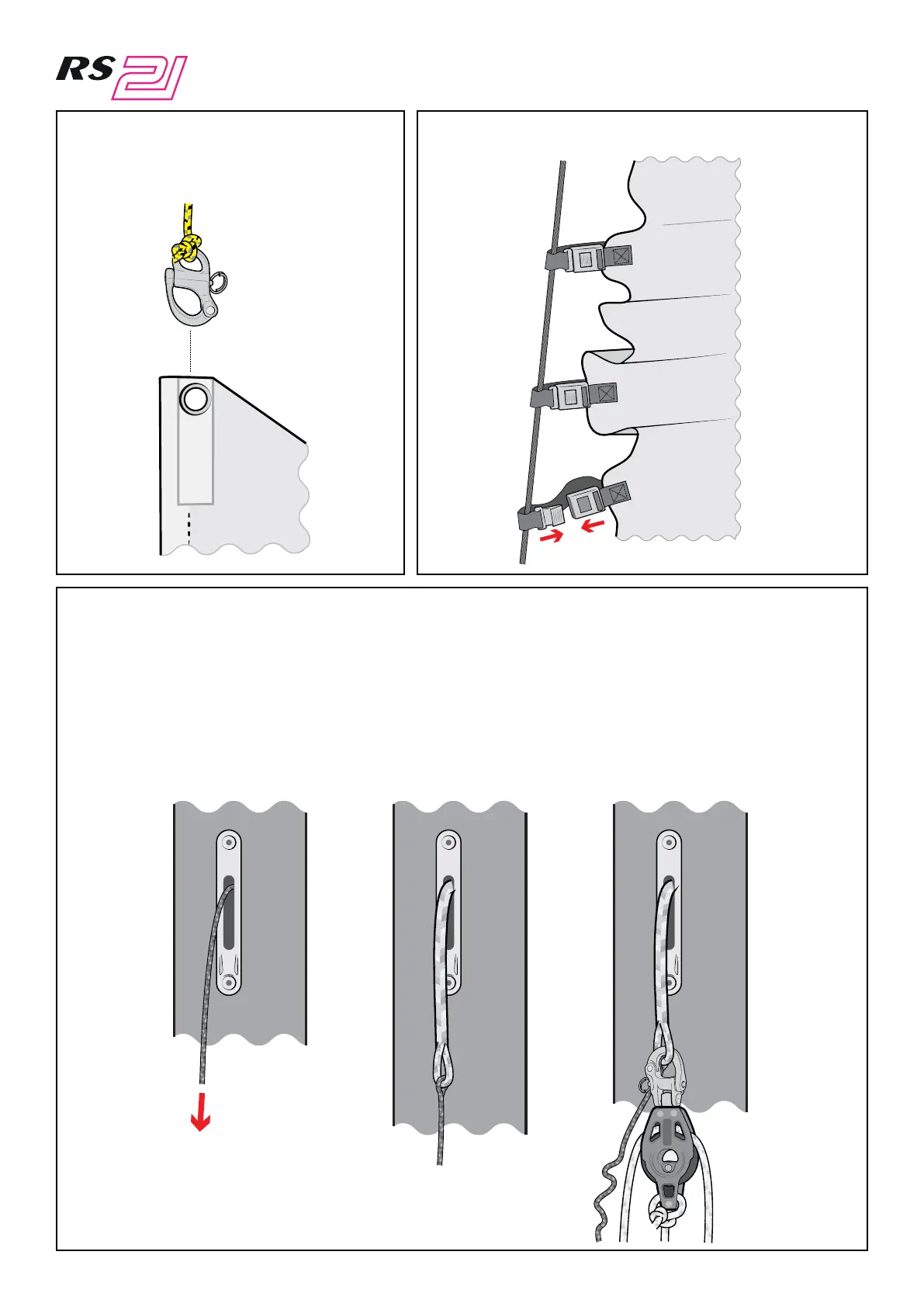 RS 21