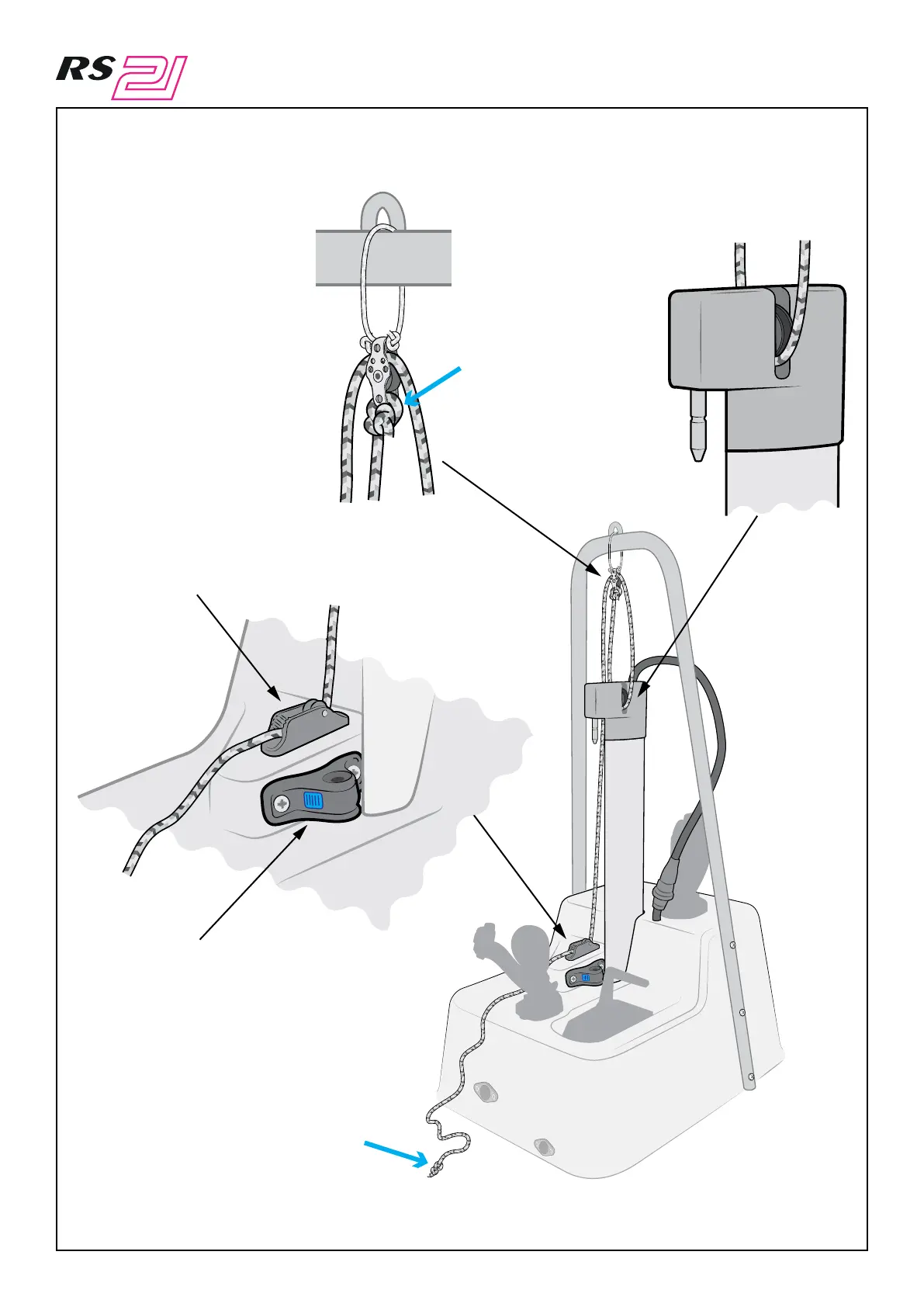 RS 21