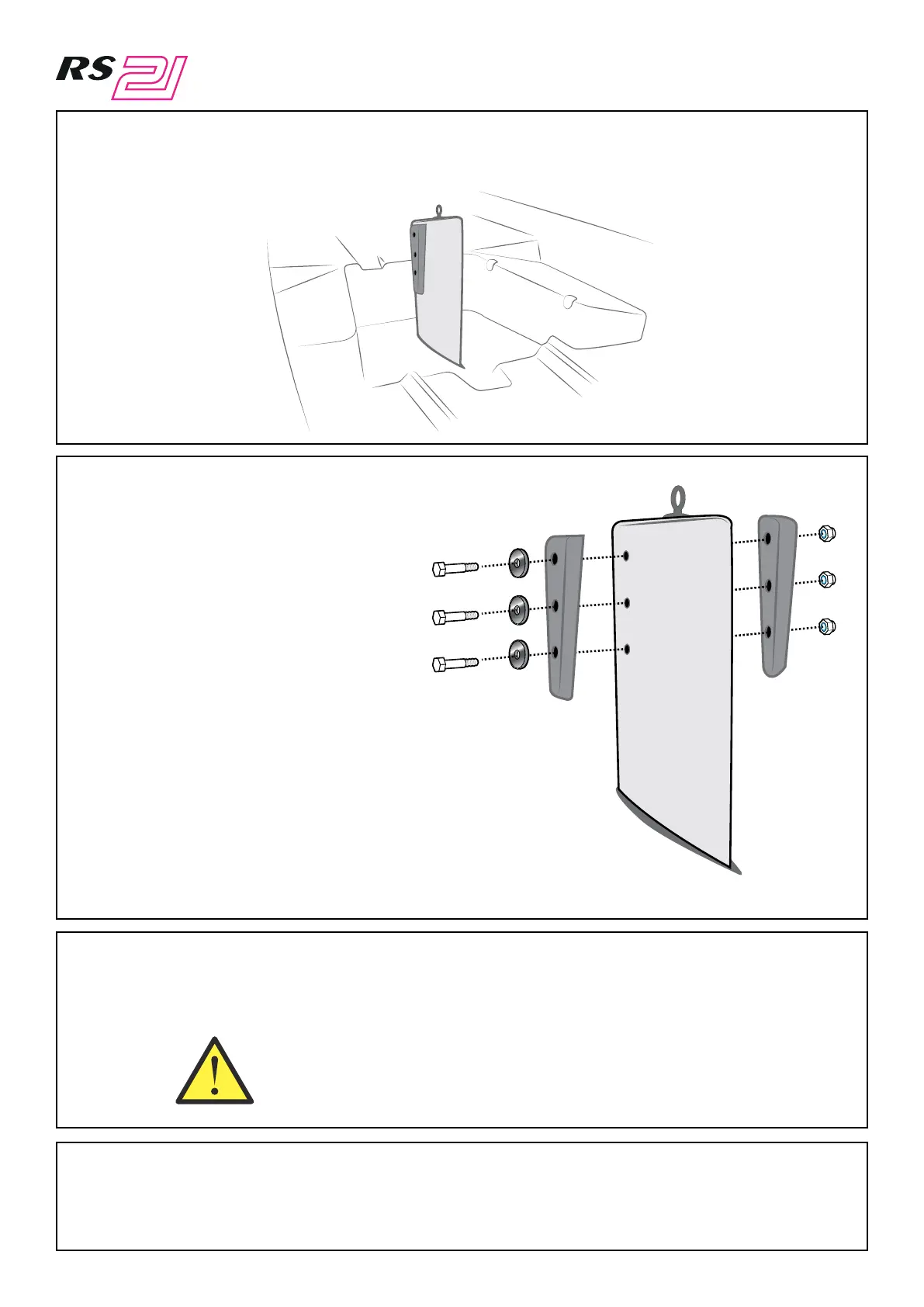 RS 21