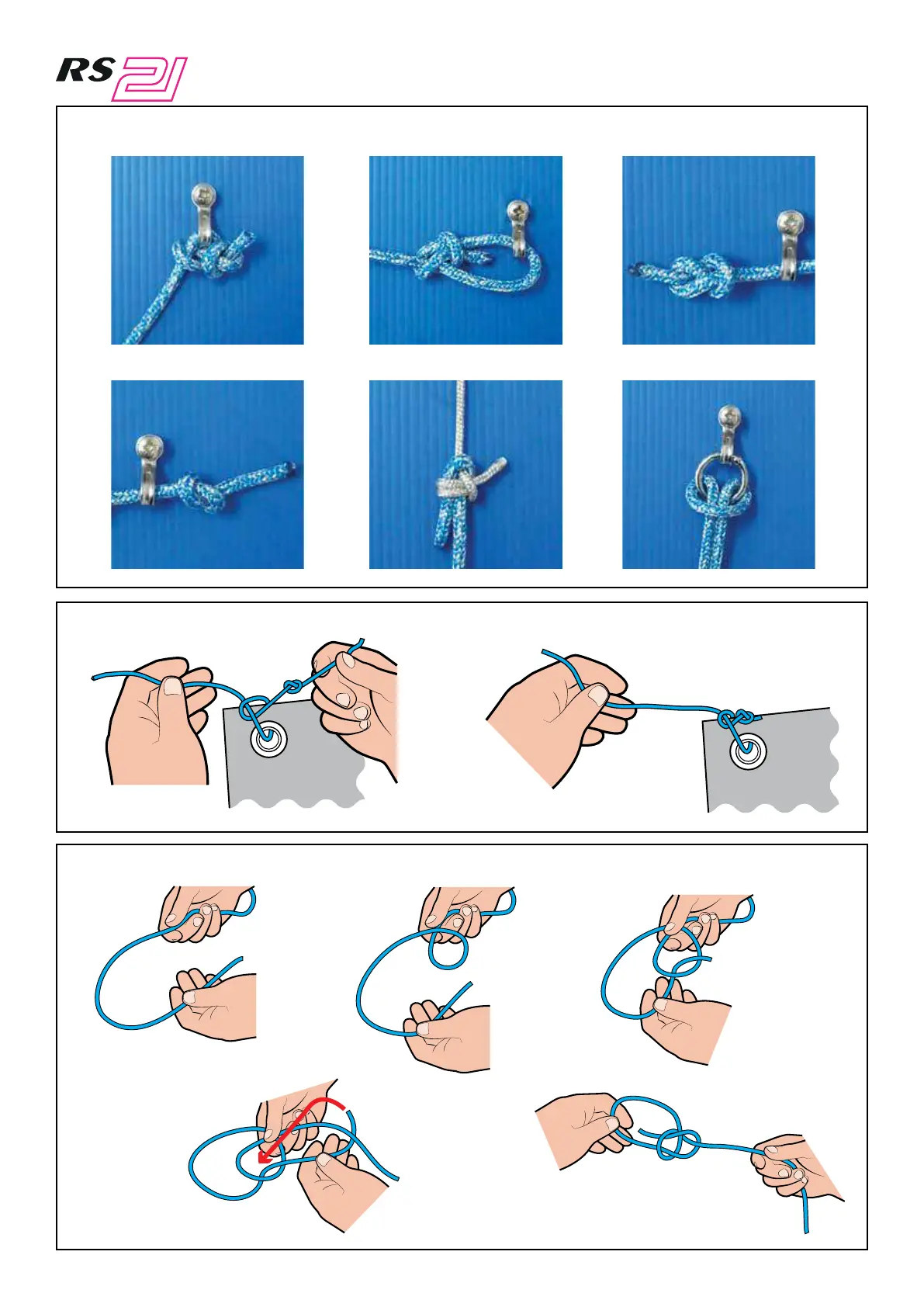 RS 21