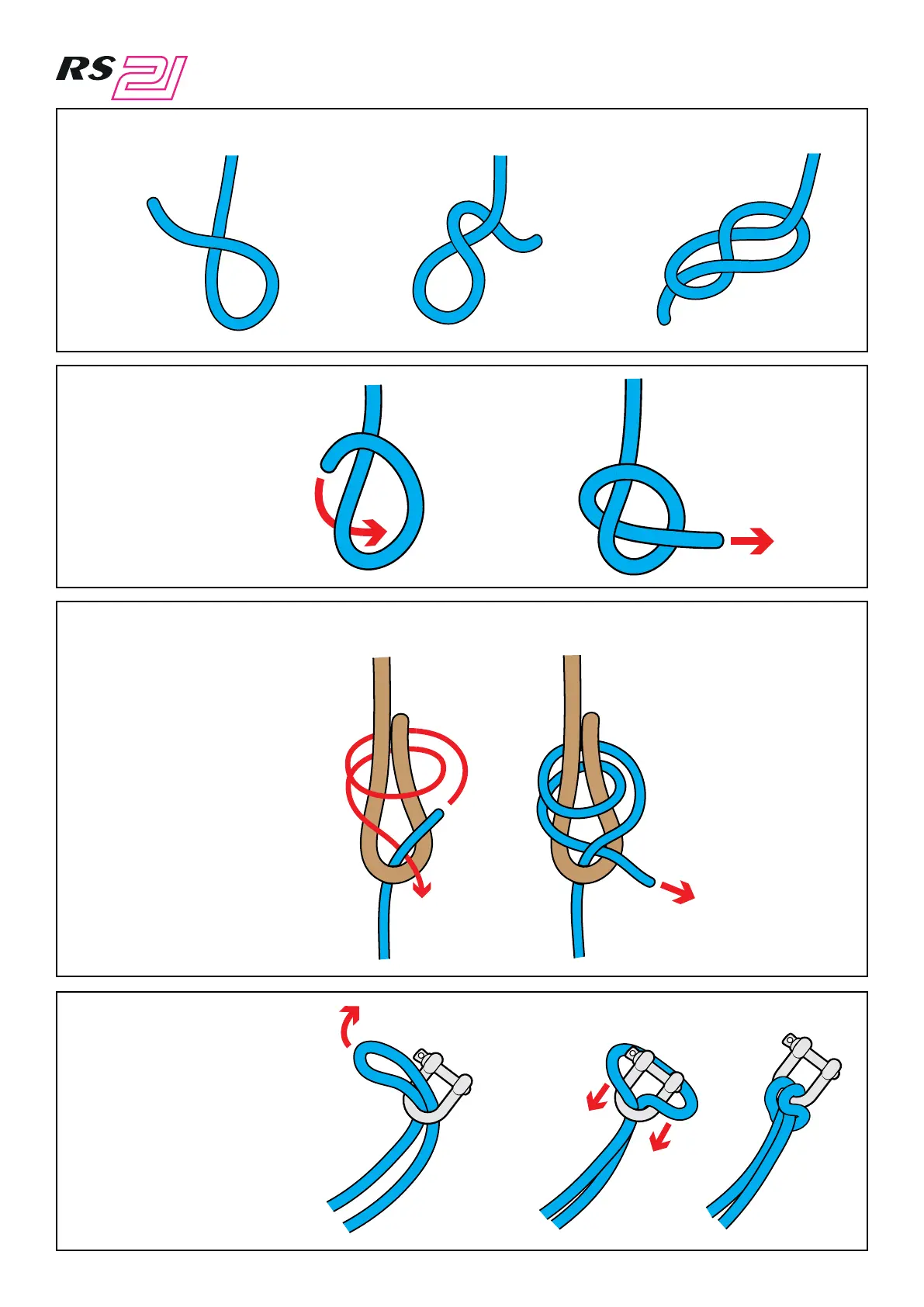 RS 21