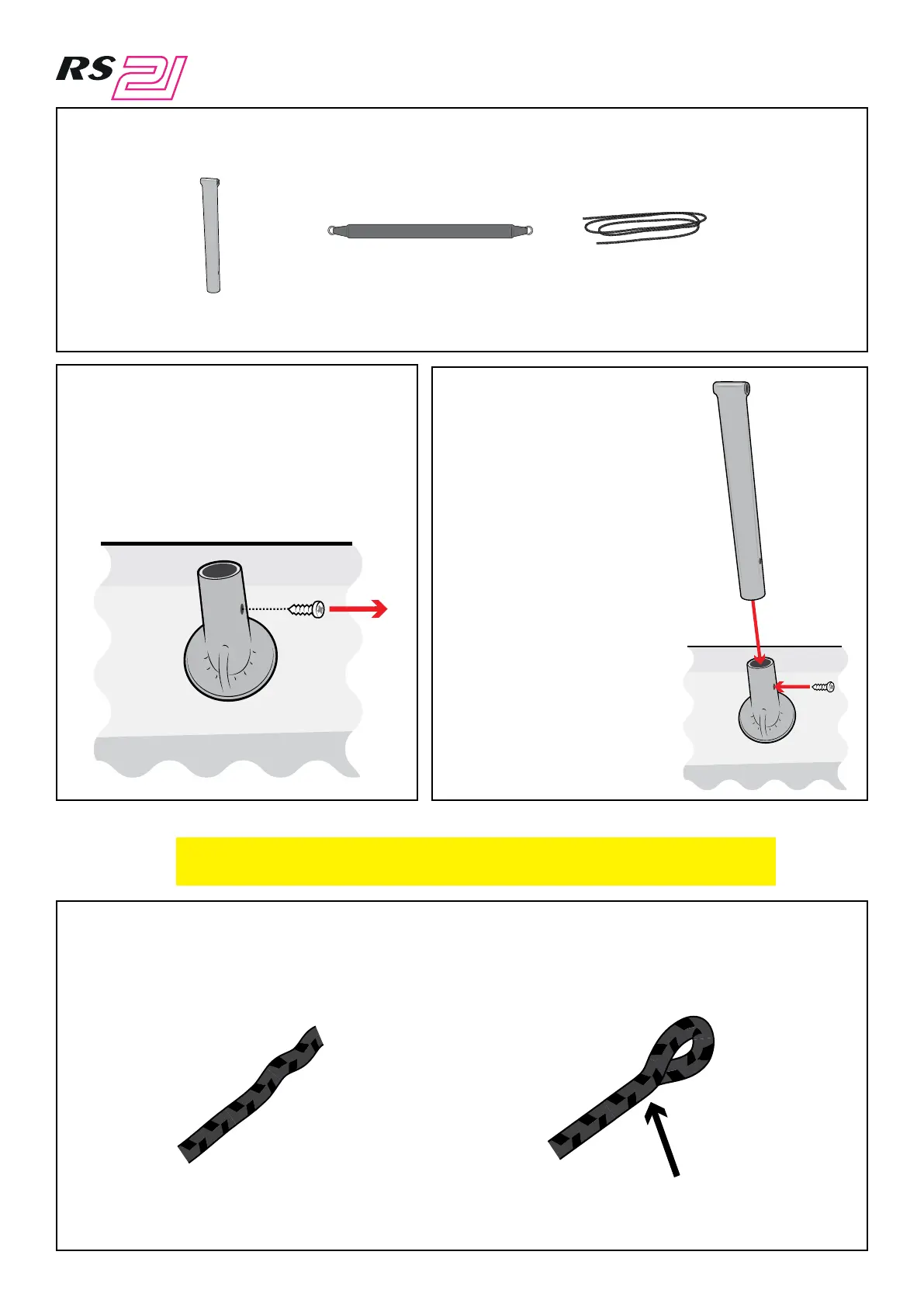 RS 21