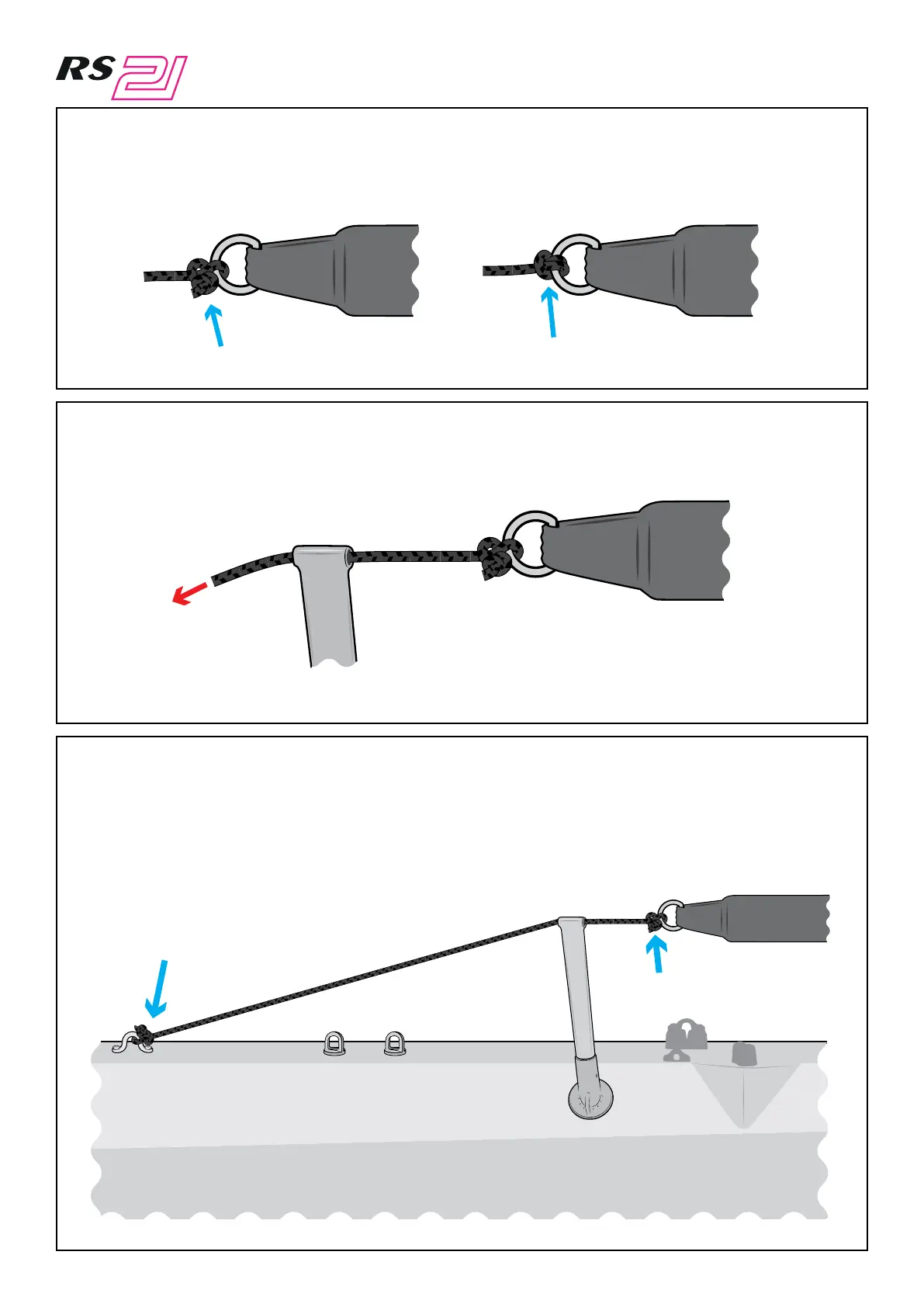 RS 21