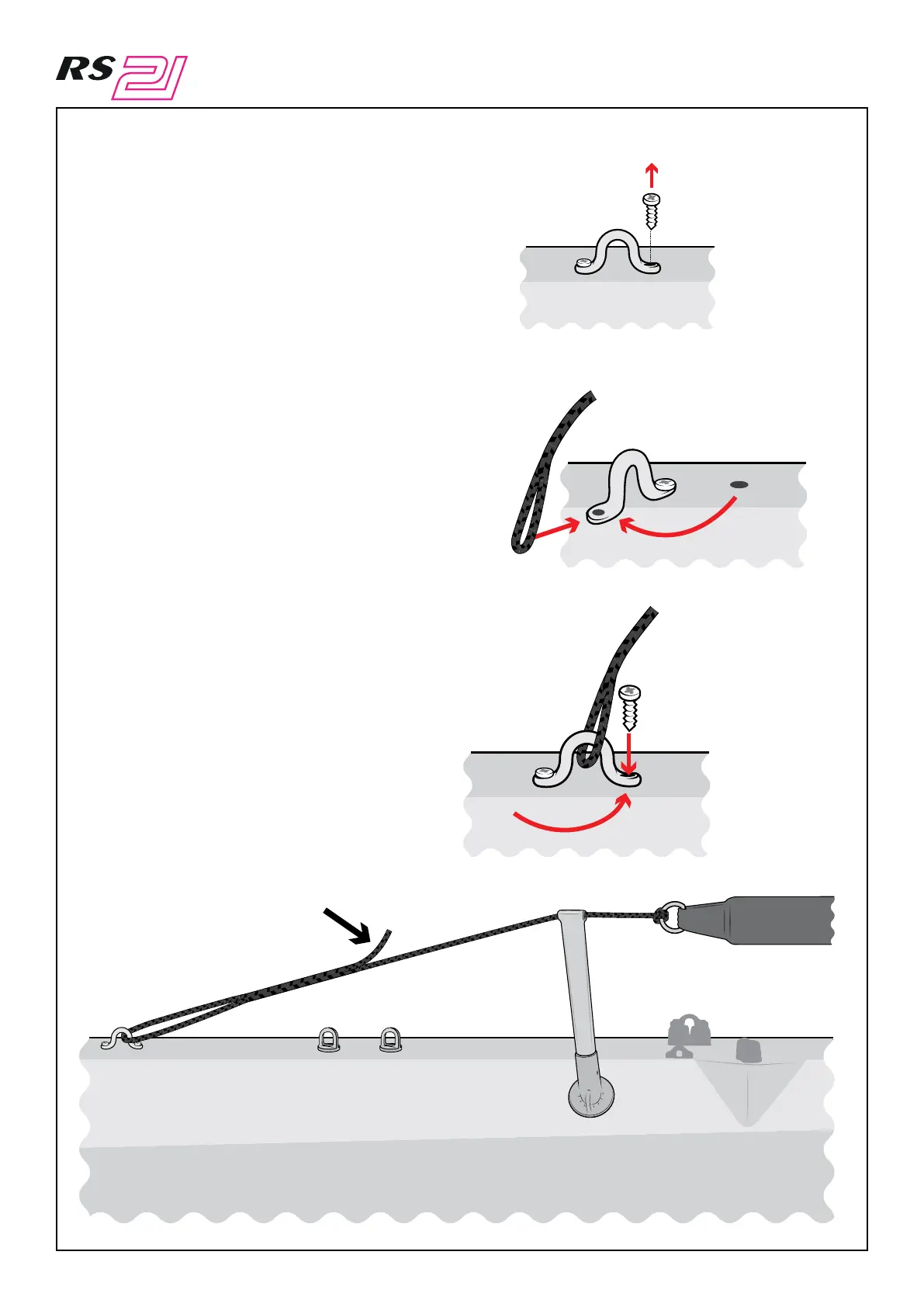 RS 21