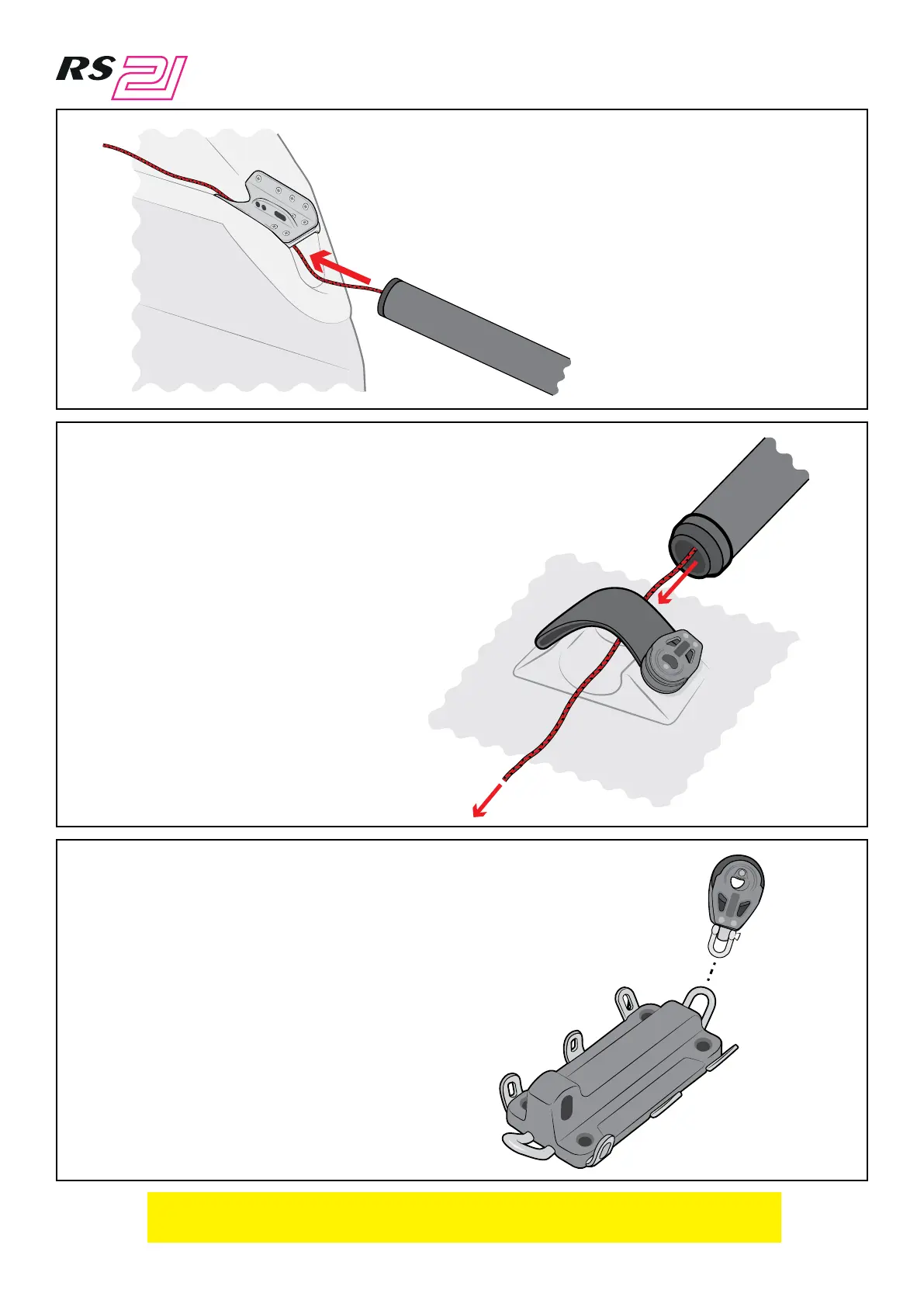 RS 21