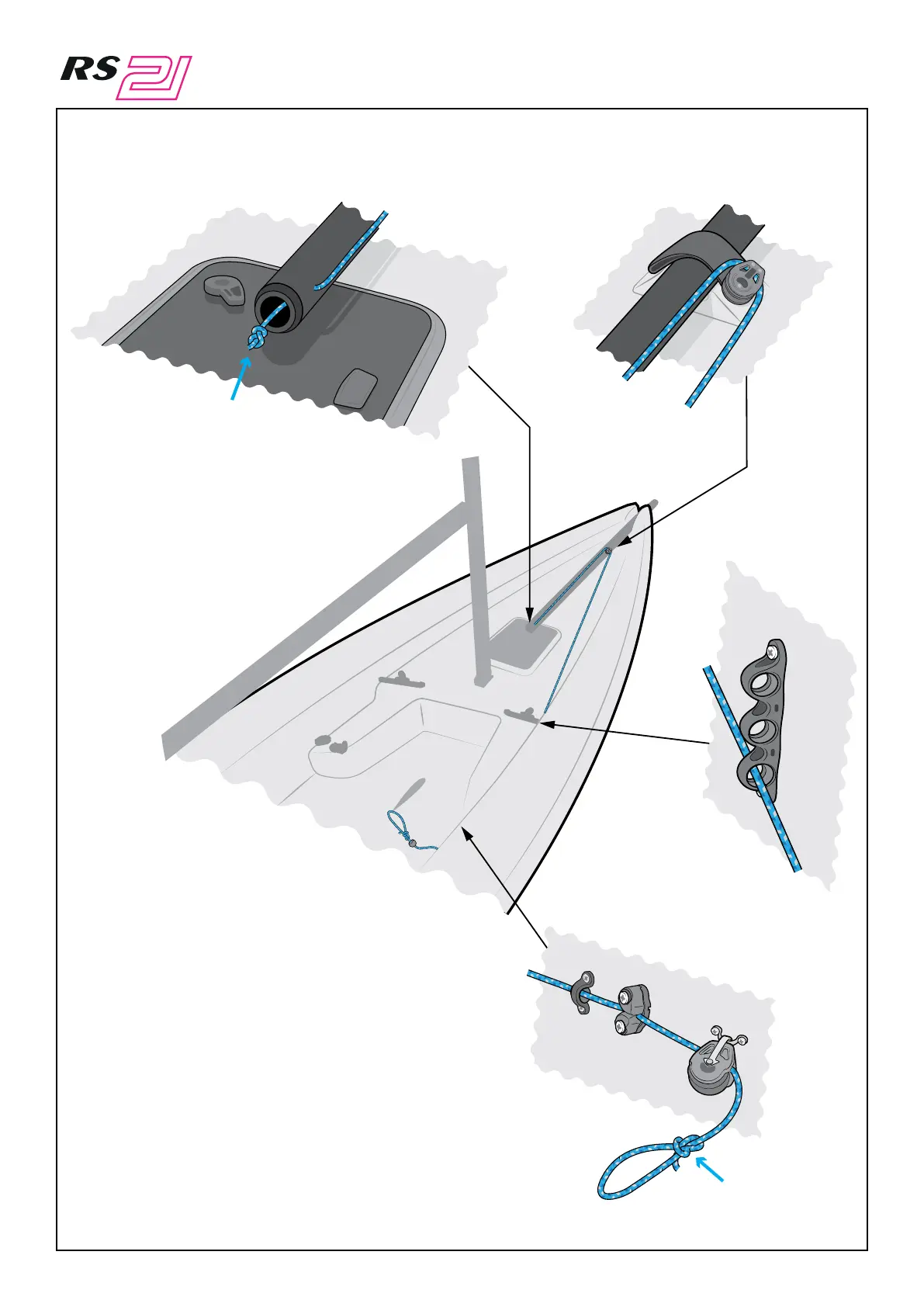 RS 21