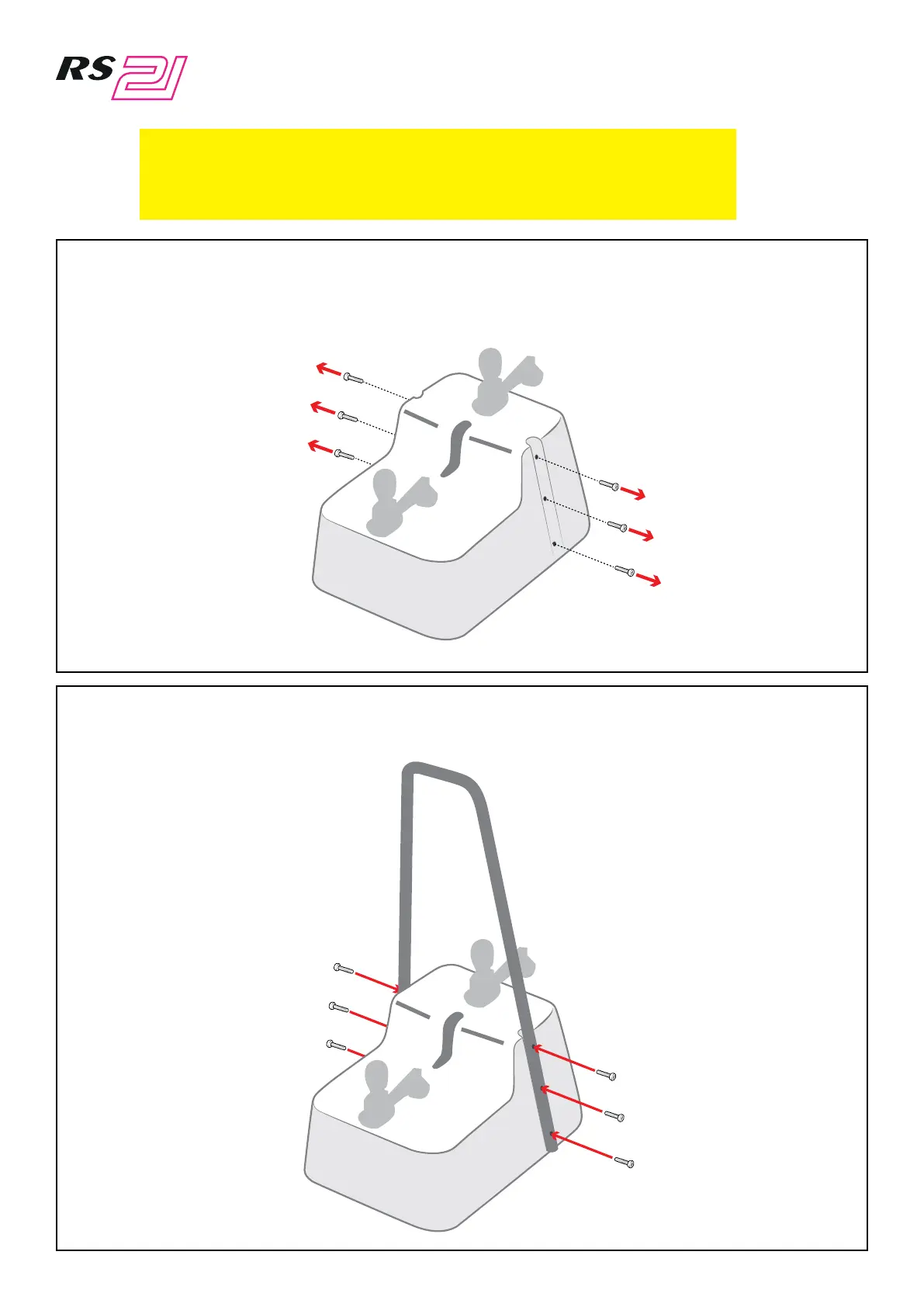 RS 21