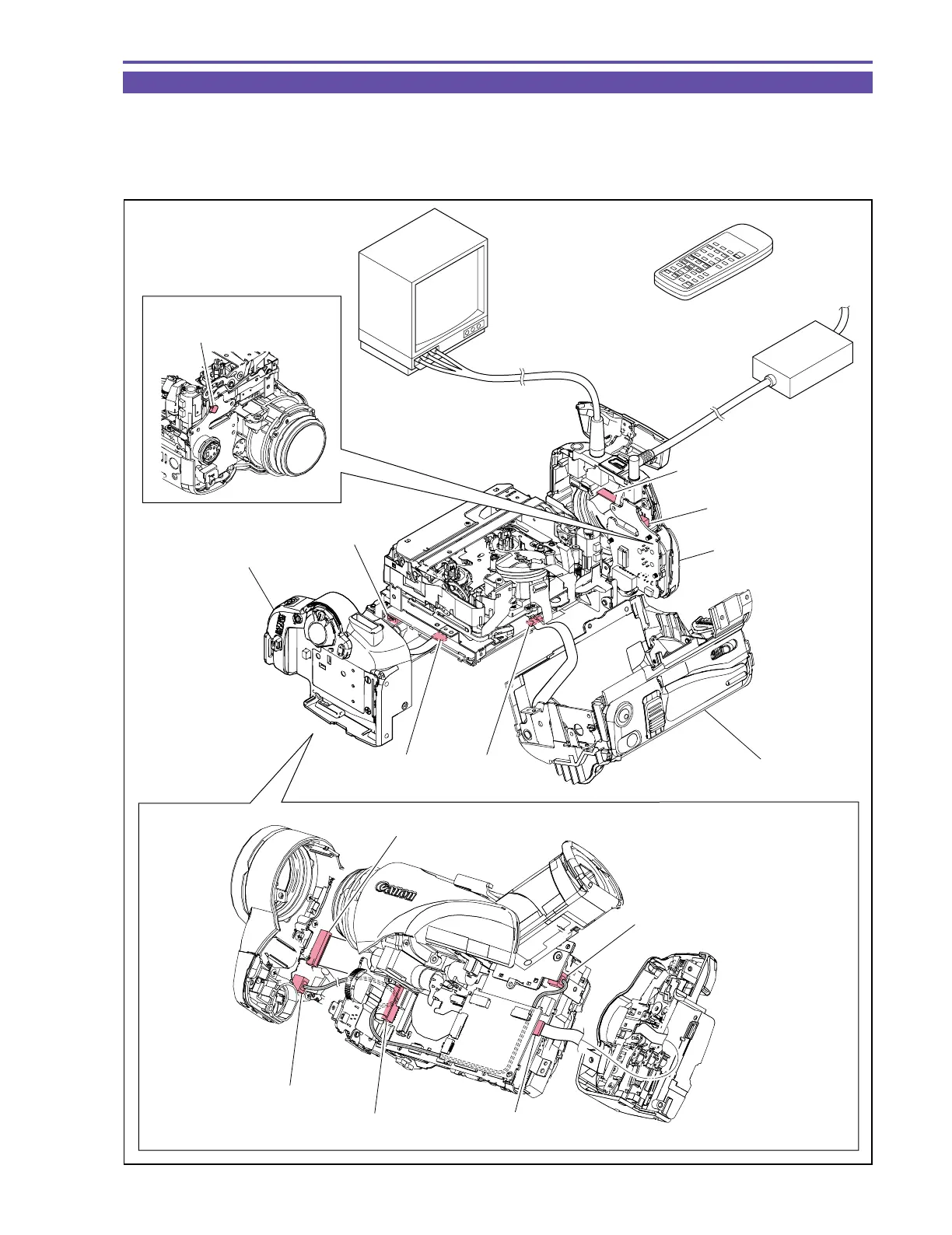 Canon