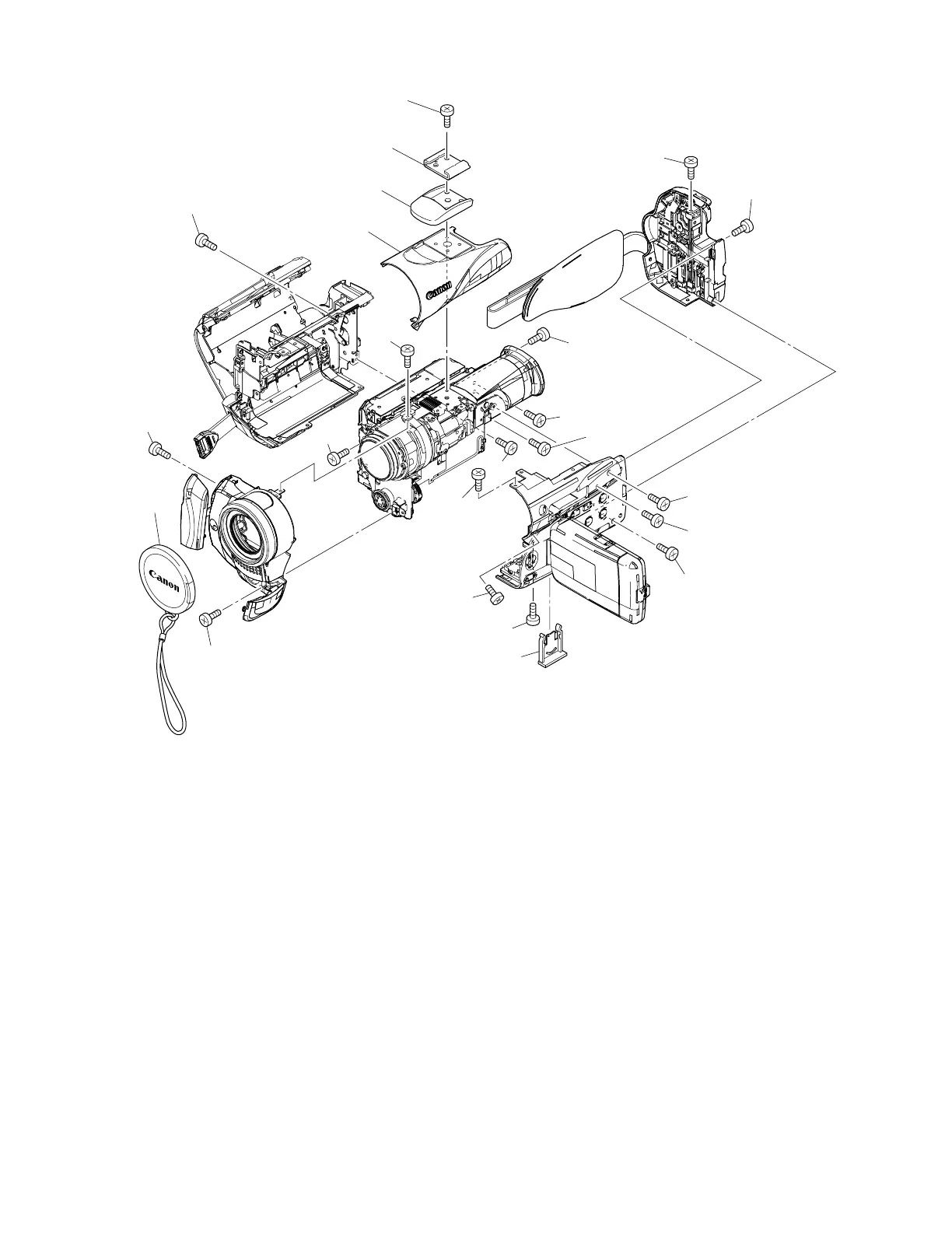 Canon

Canon