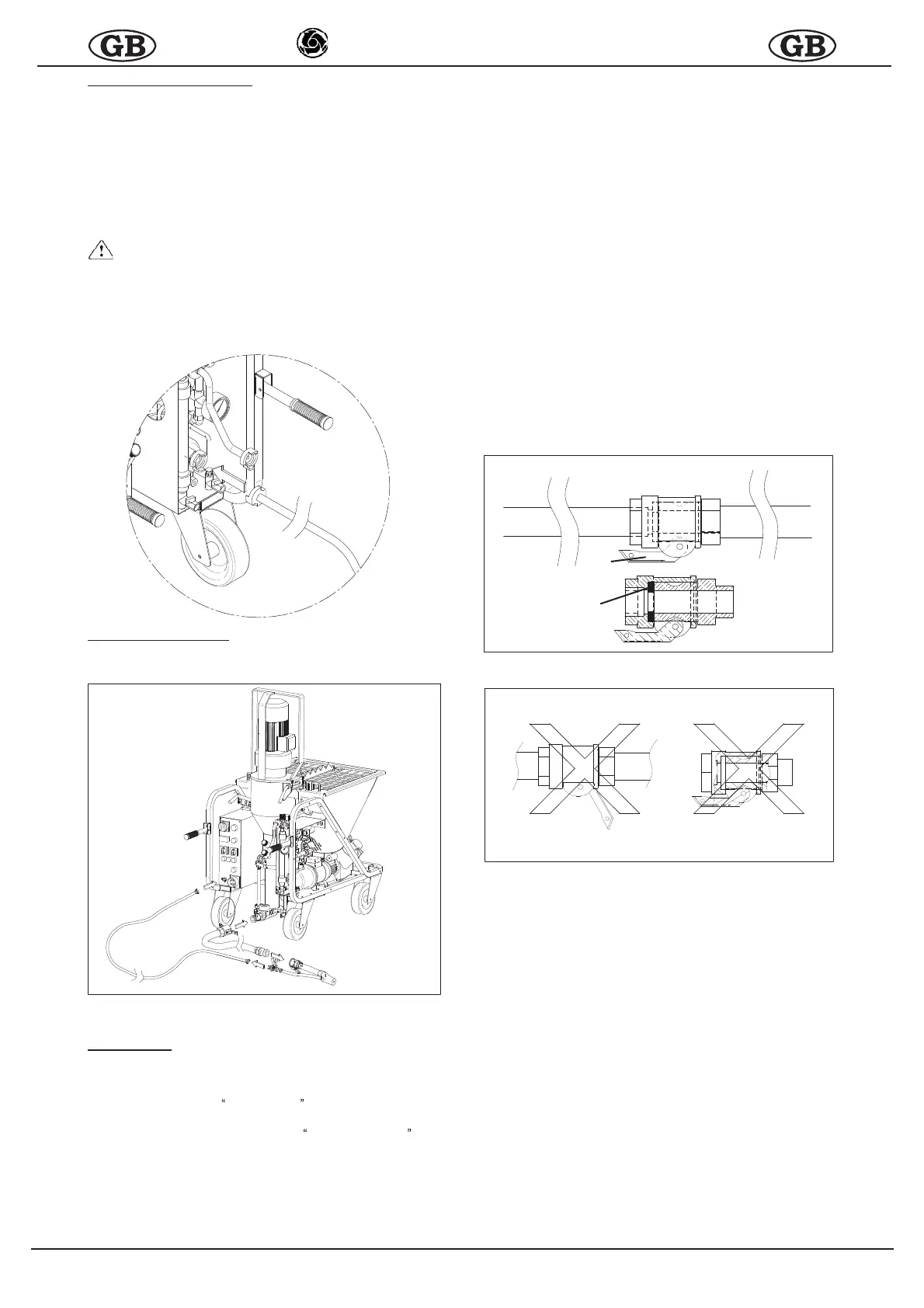 GB

GB

“ ”

“ ”