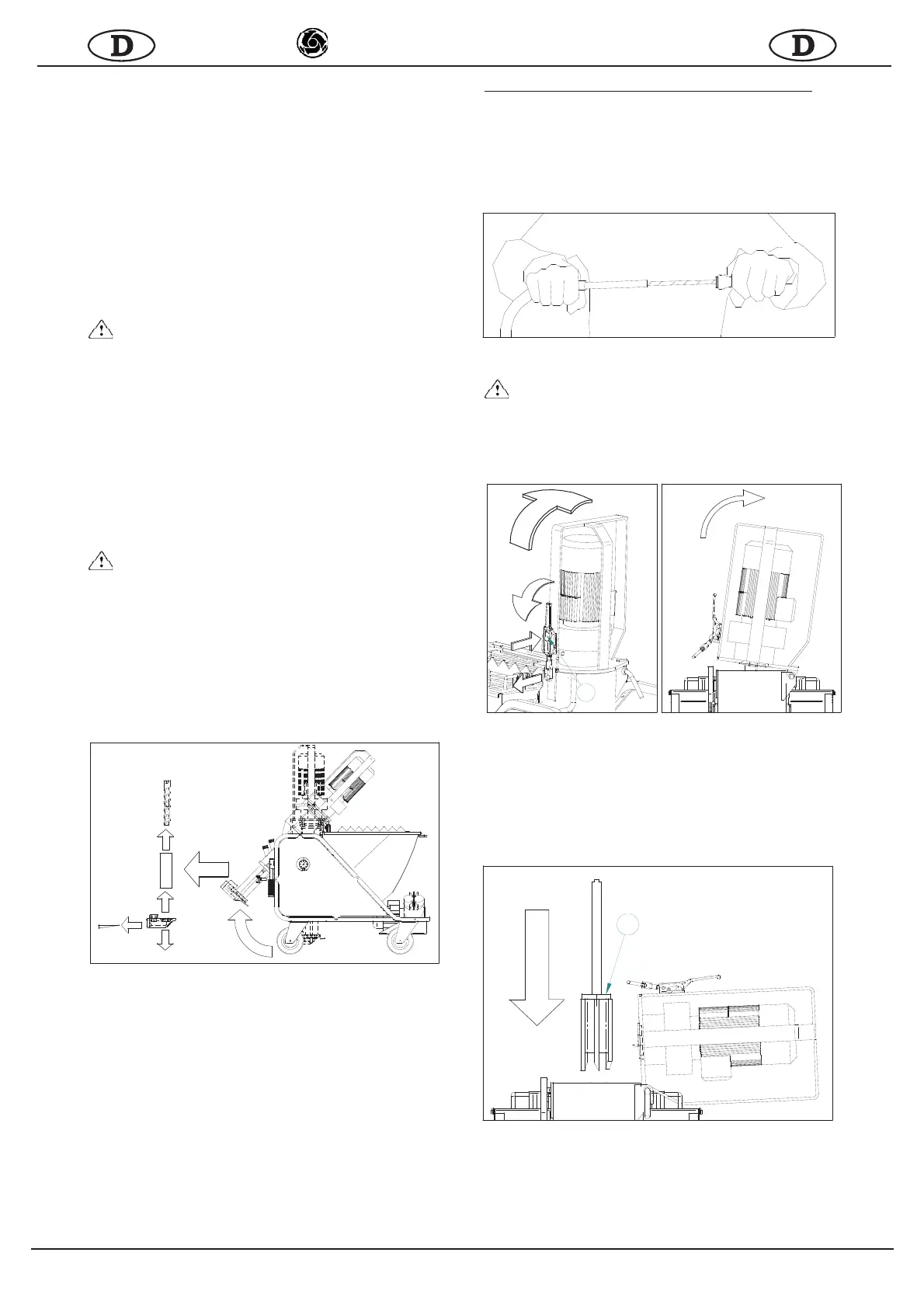 D

D