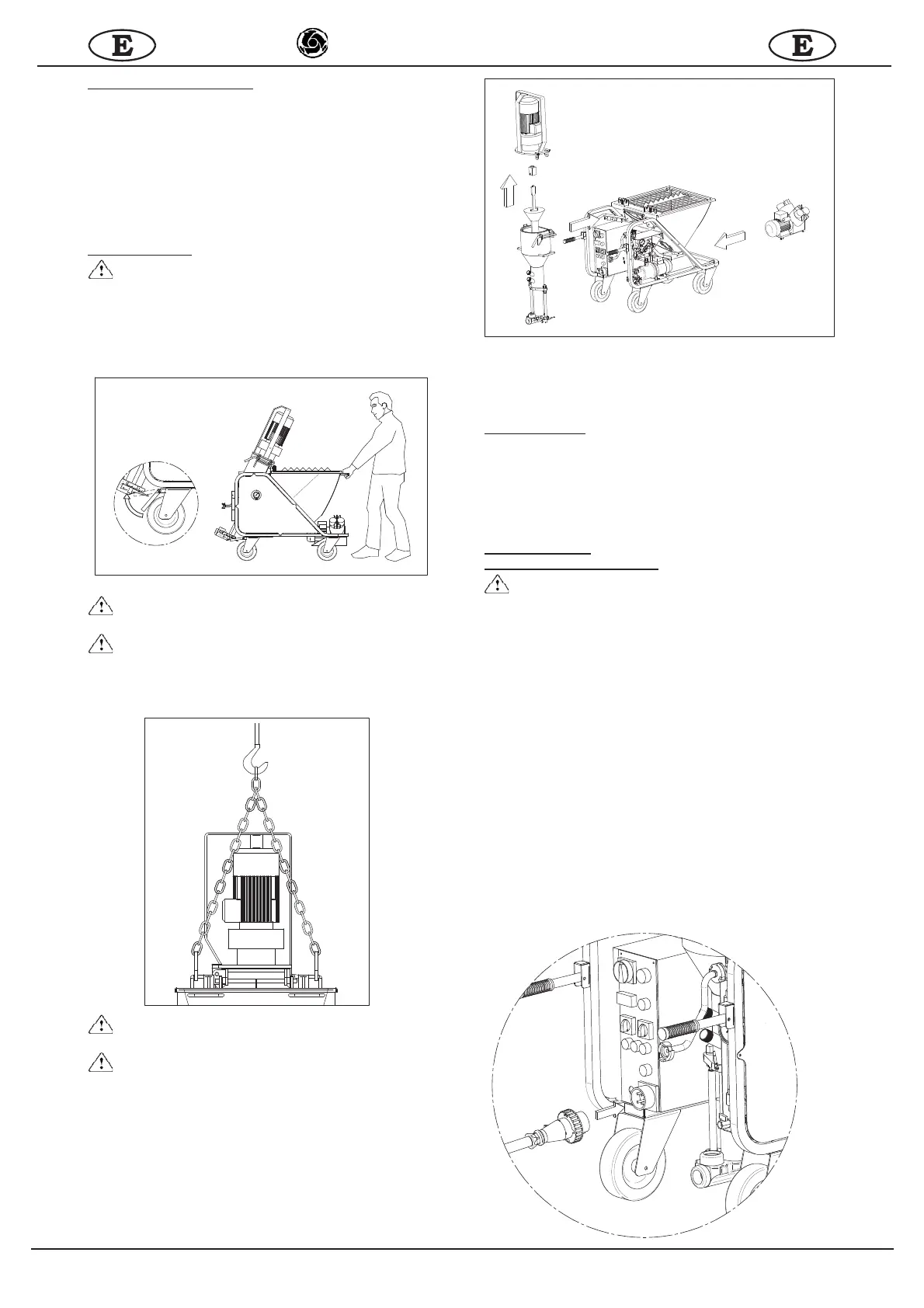 E

E