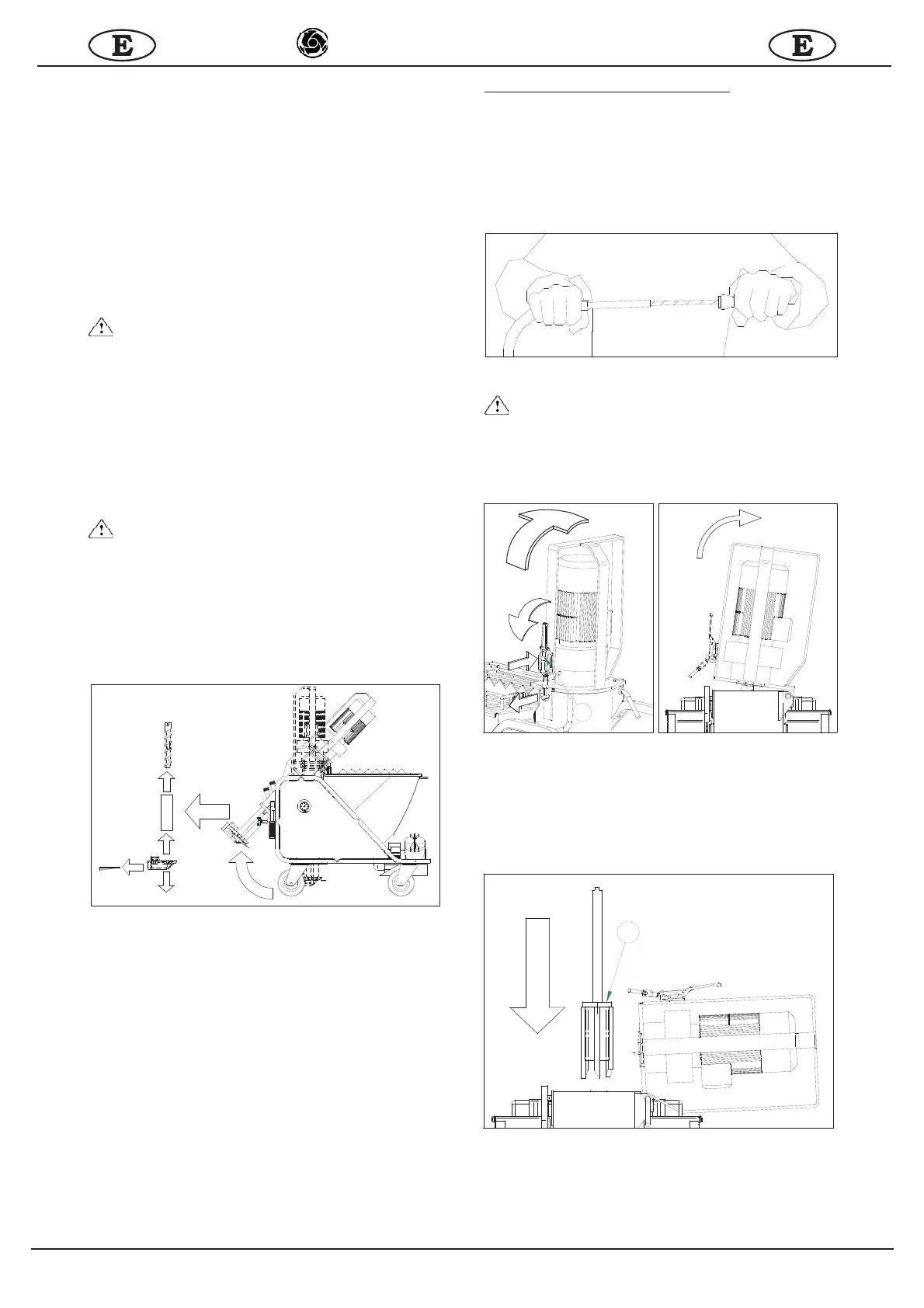 E

E