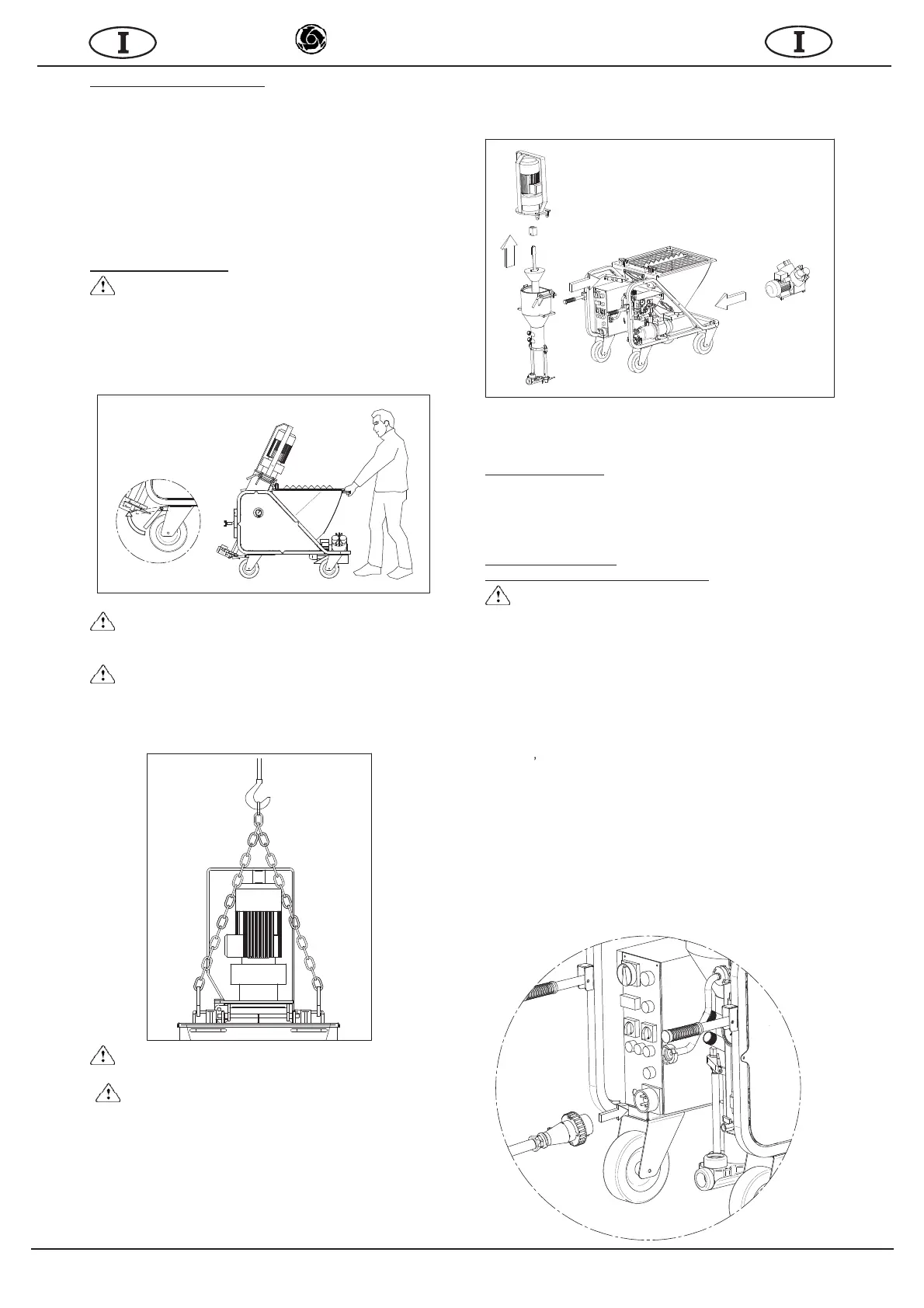 I

I

,