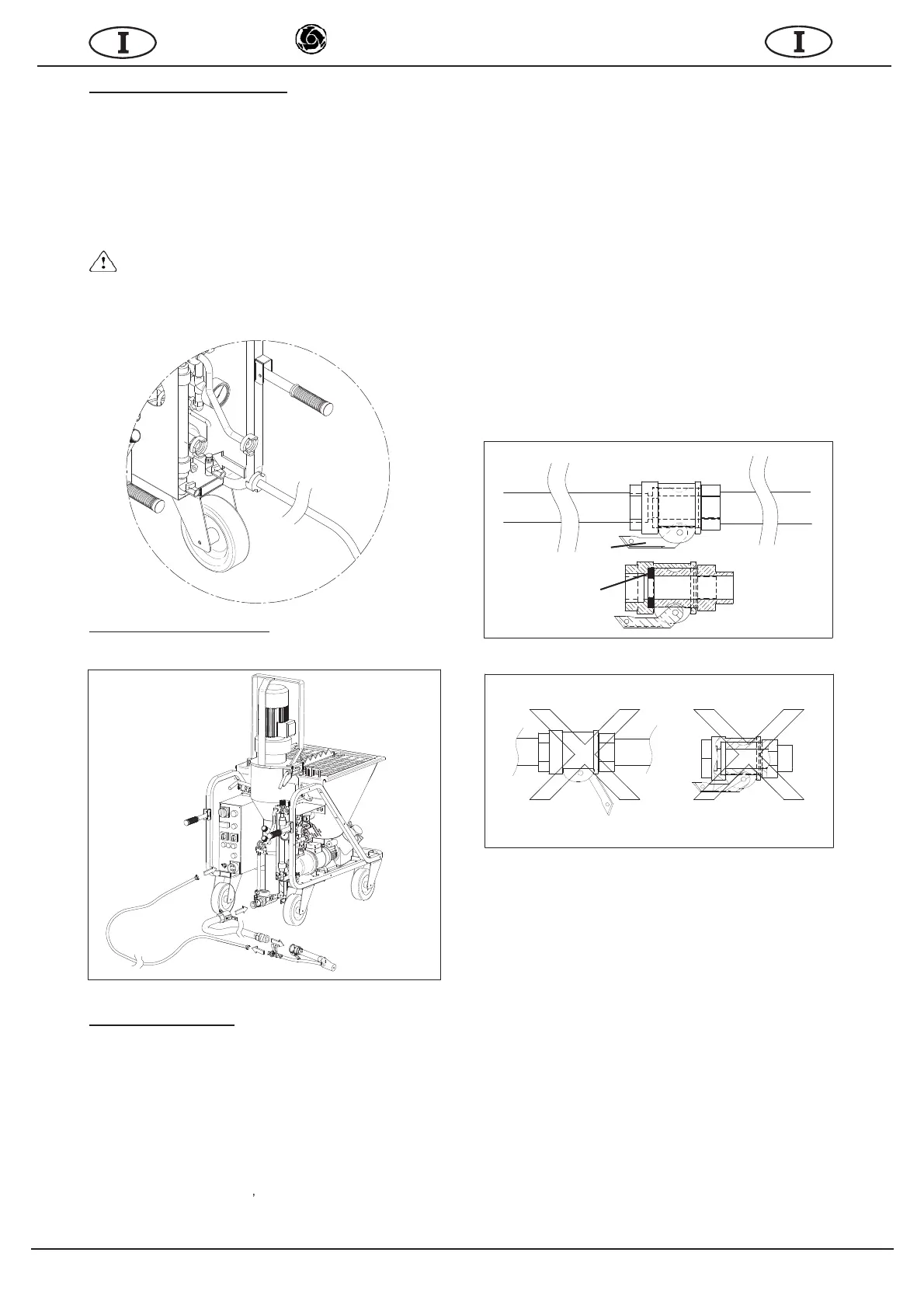 I

I

,