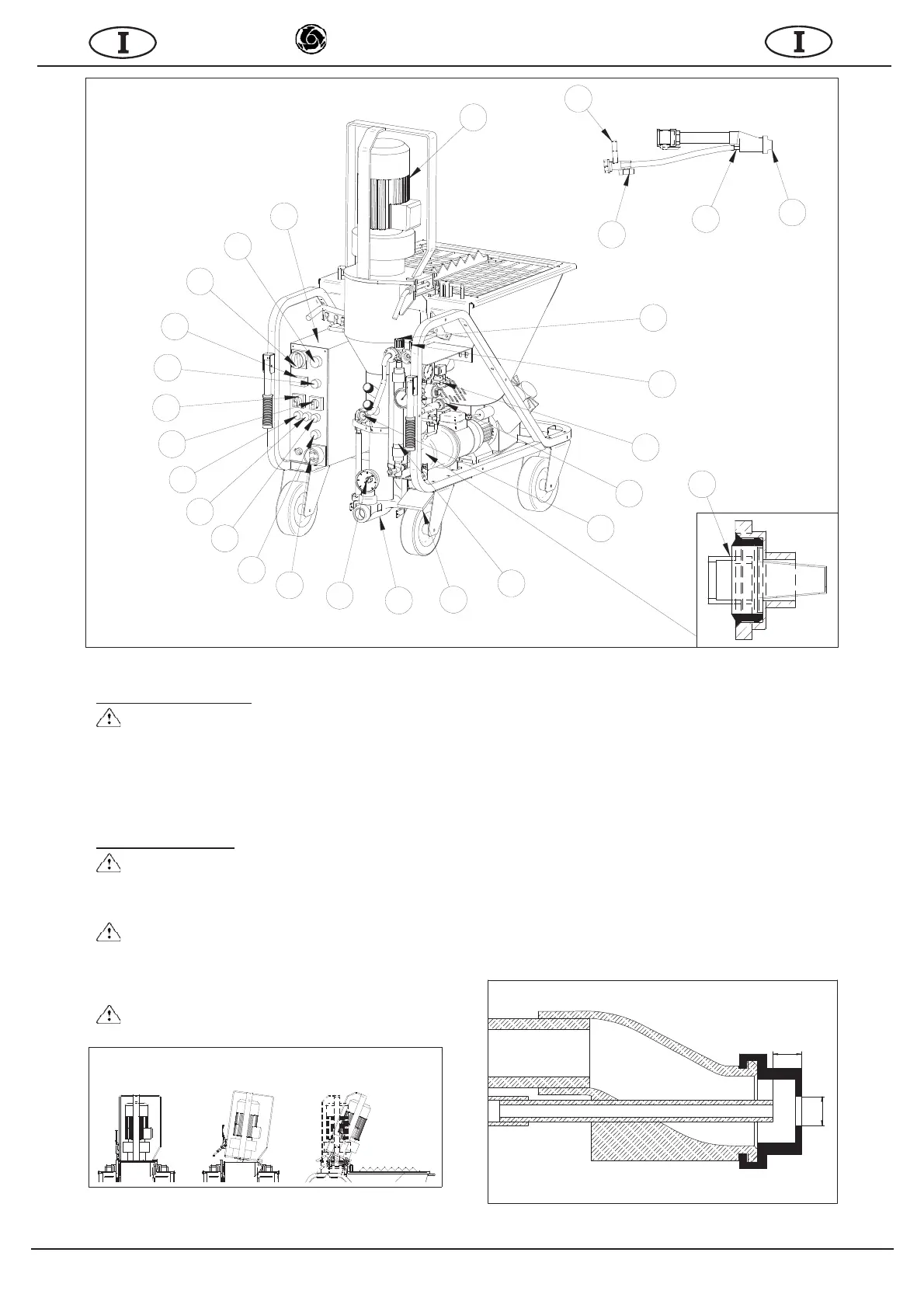 I

I