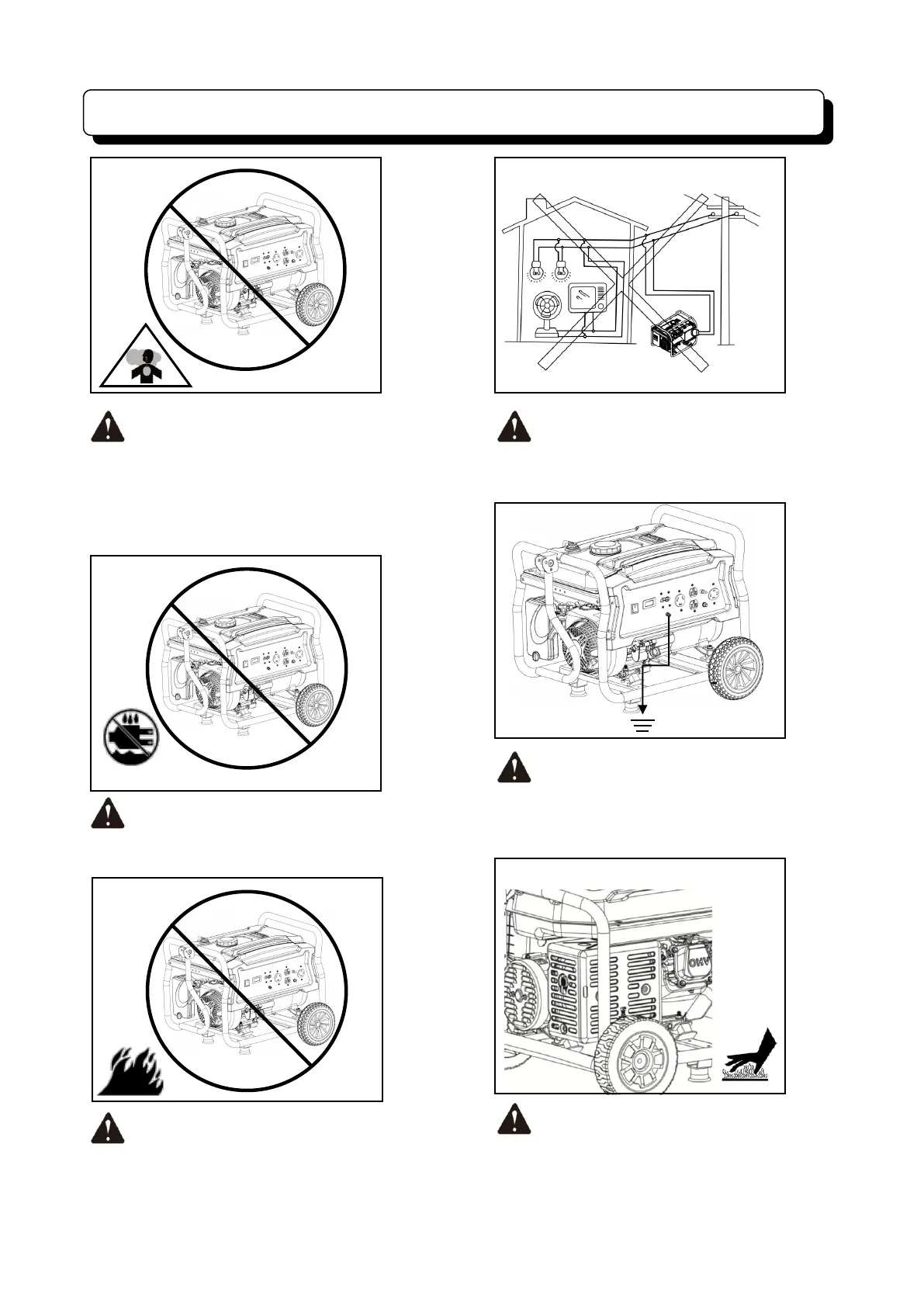 OHV