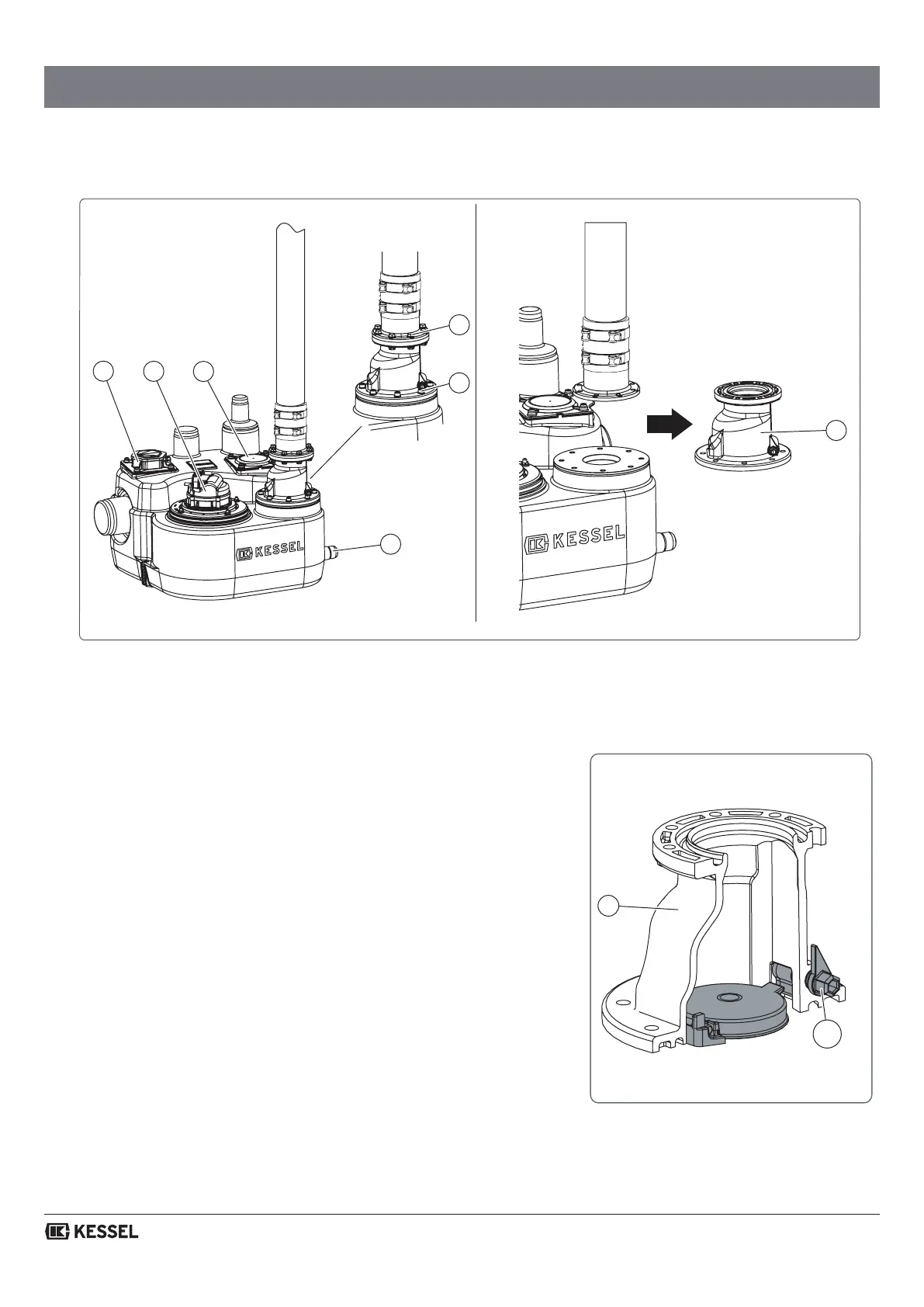 KESSEL

KESSEL

KESSEL