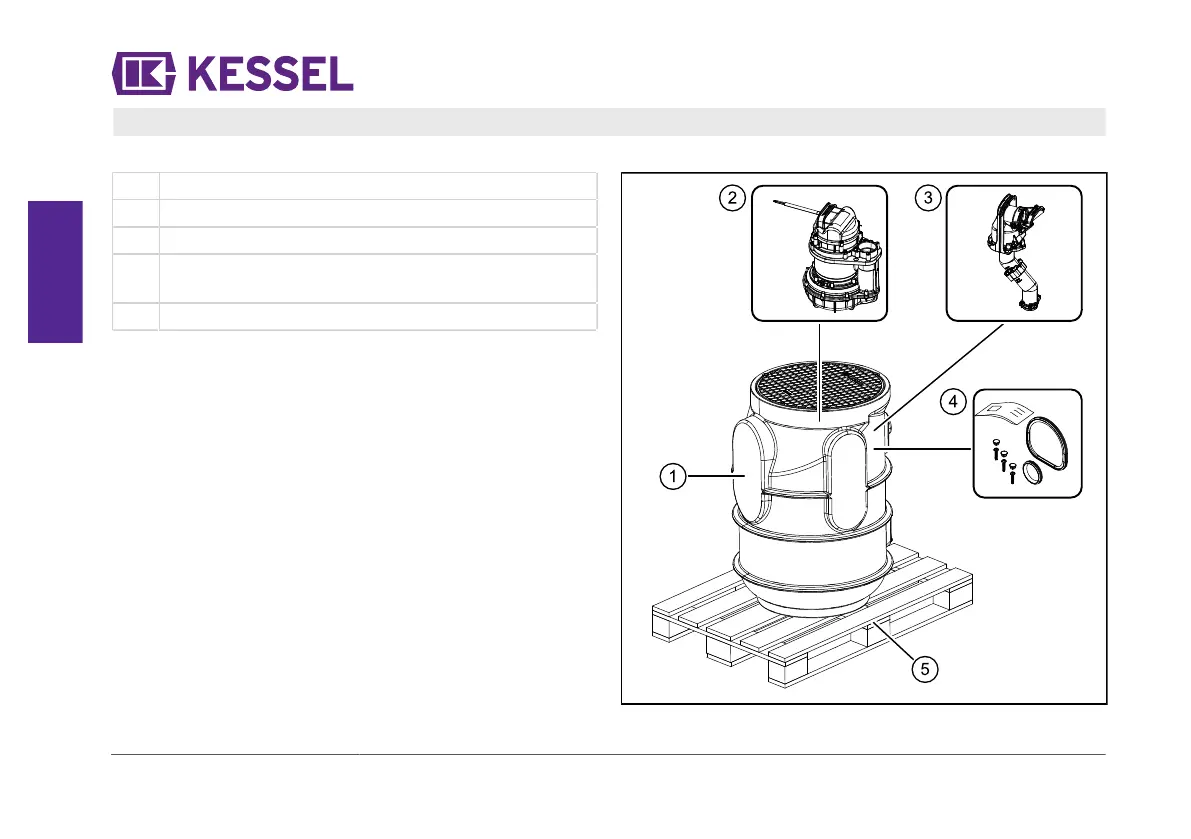 KESSEL

2

3

4

1

5