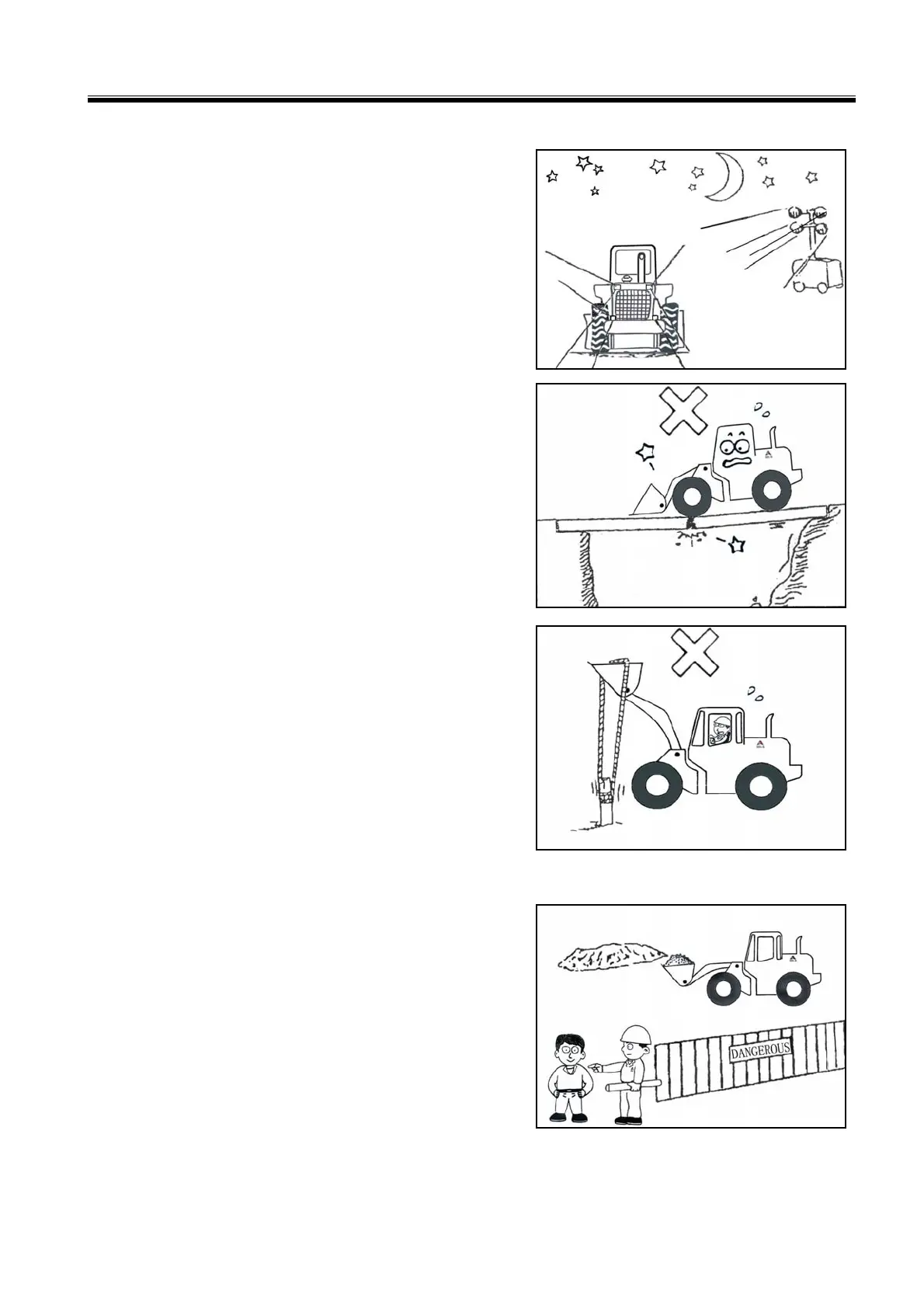 DANGEROUS