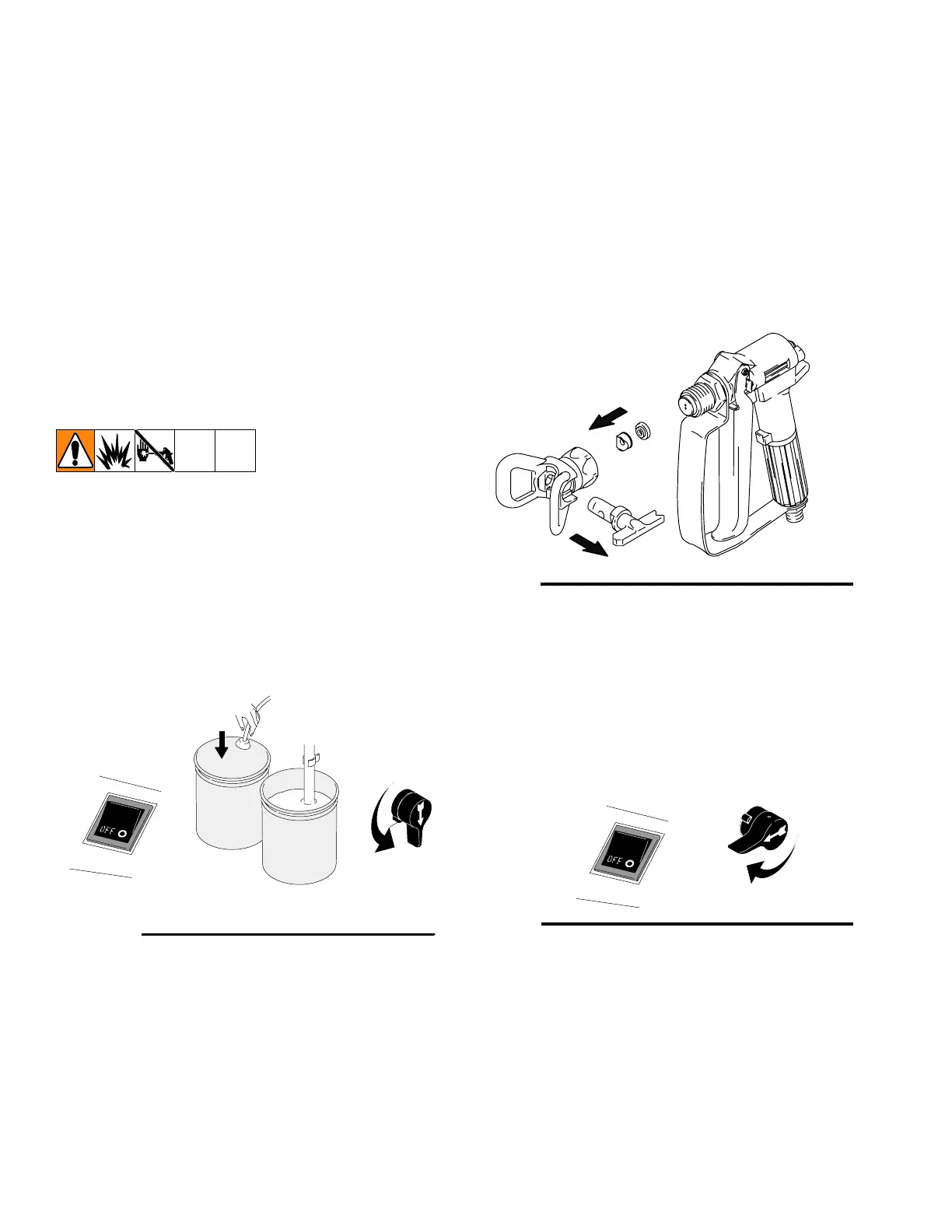 OFF

OFF