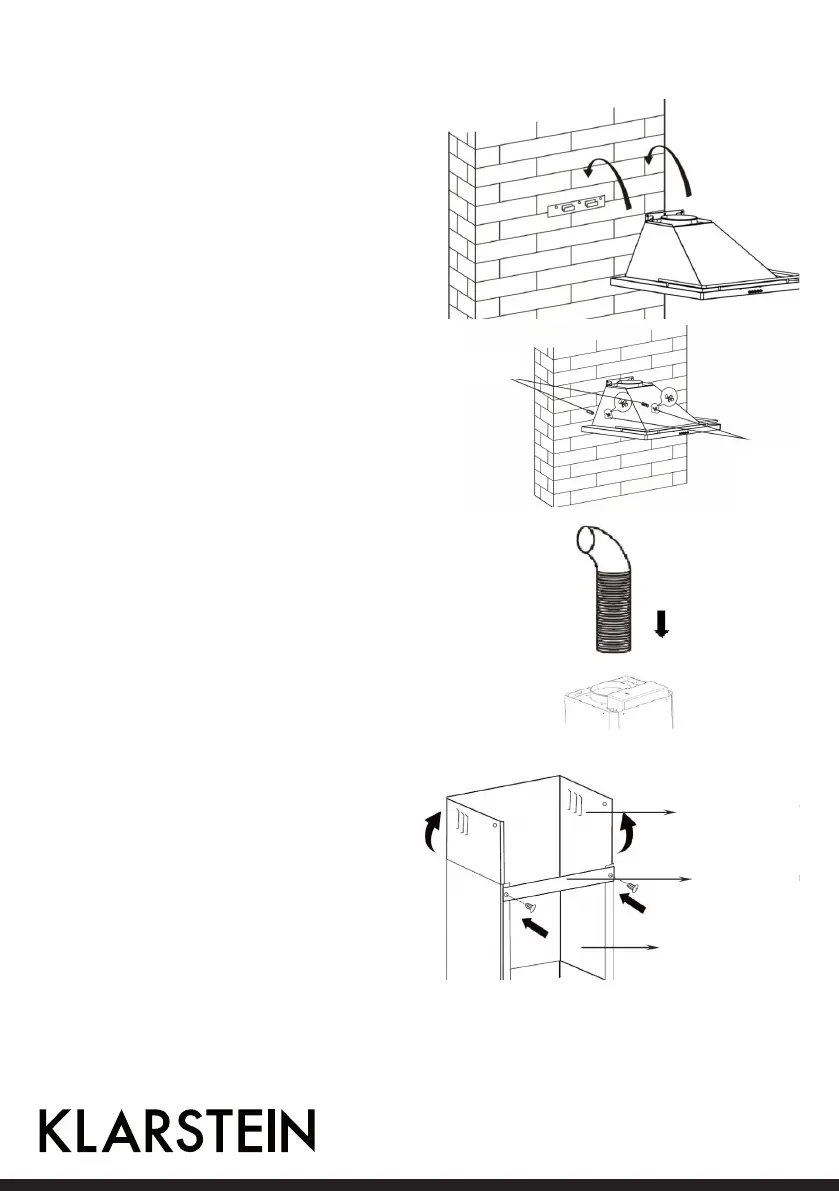 KLARSTEIN