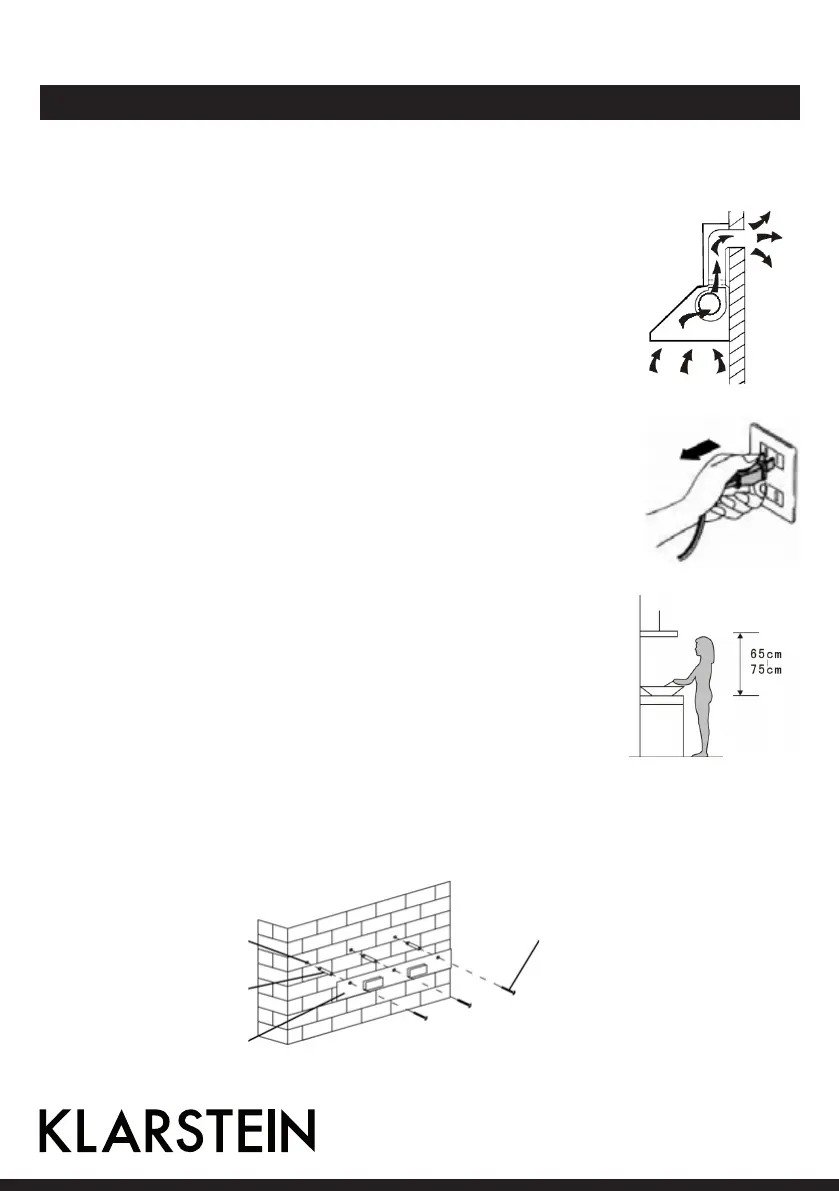 65cm
75cm

KLARSTEIN