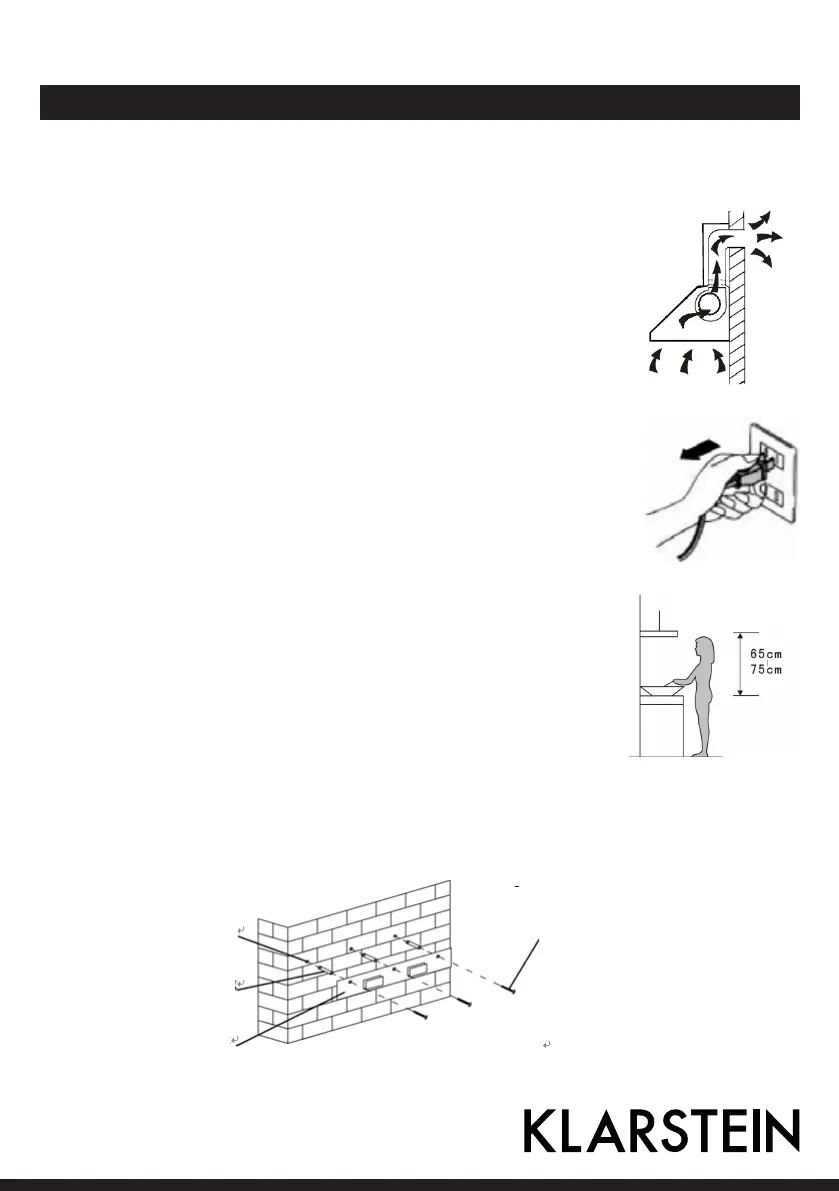 65cm
75cm

KLARSTEIN