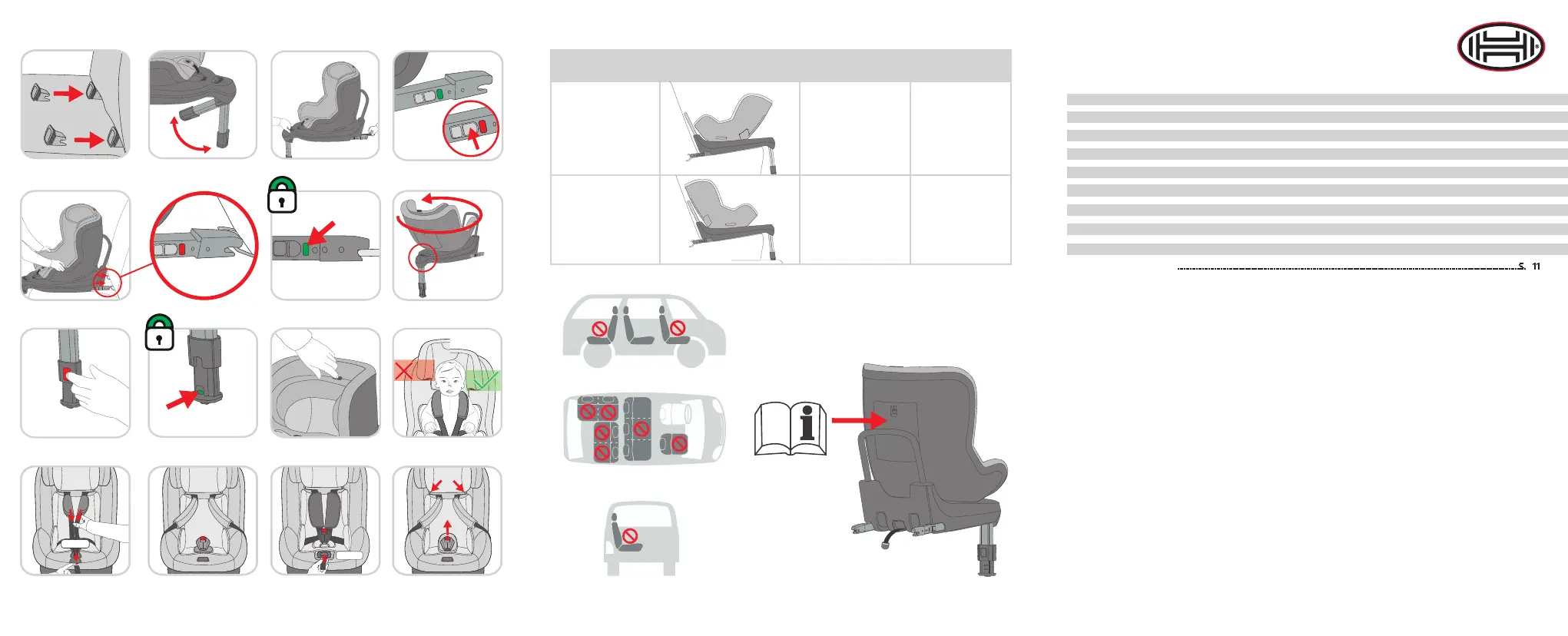 S. 11