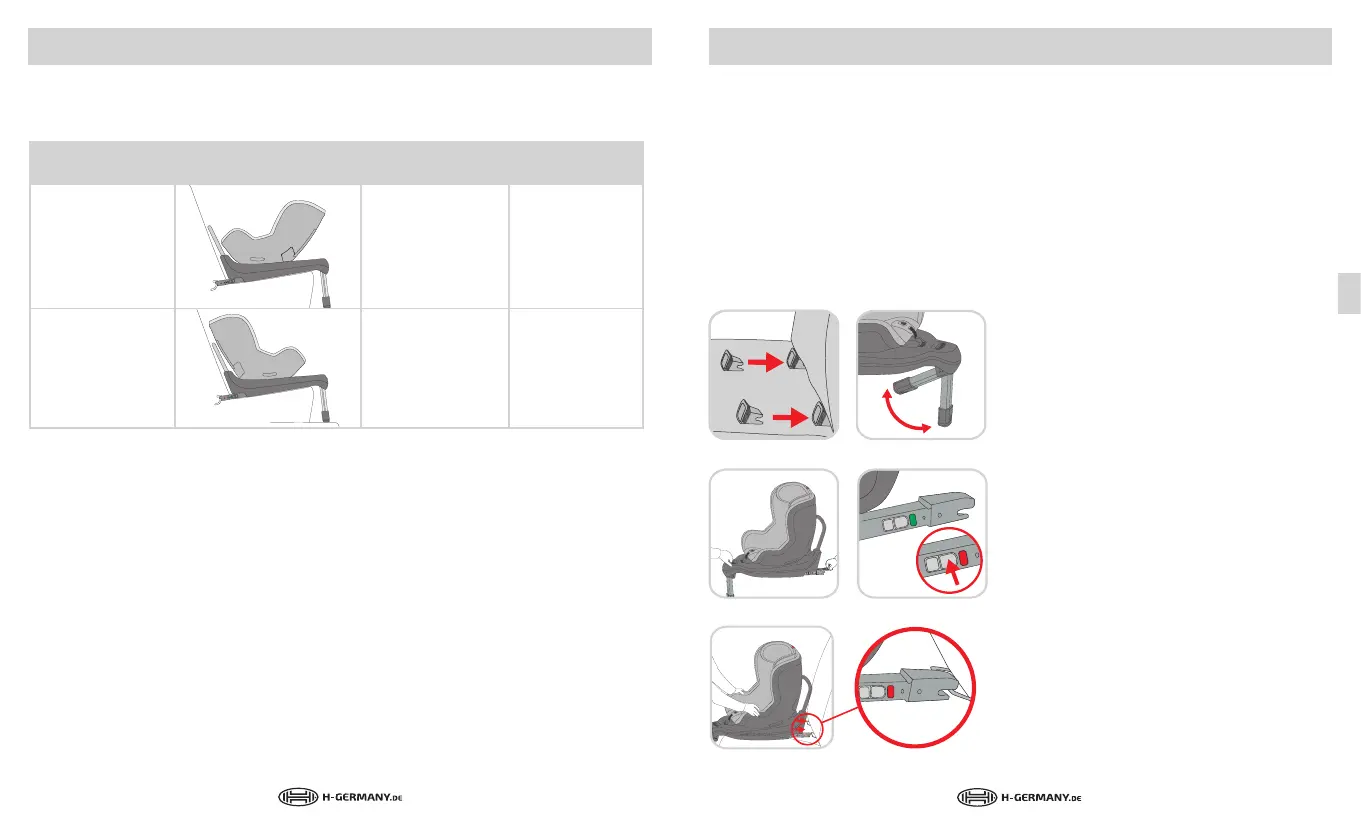 H-GERMANY.DE

H-GERMANY.DE