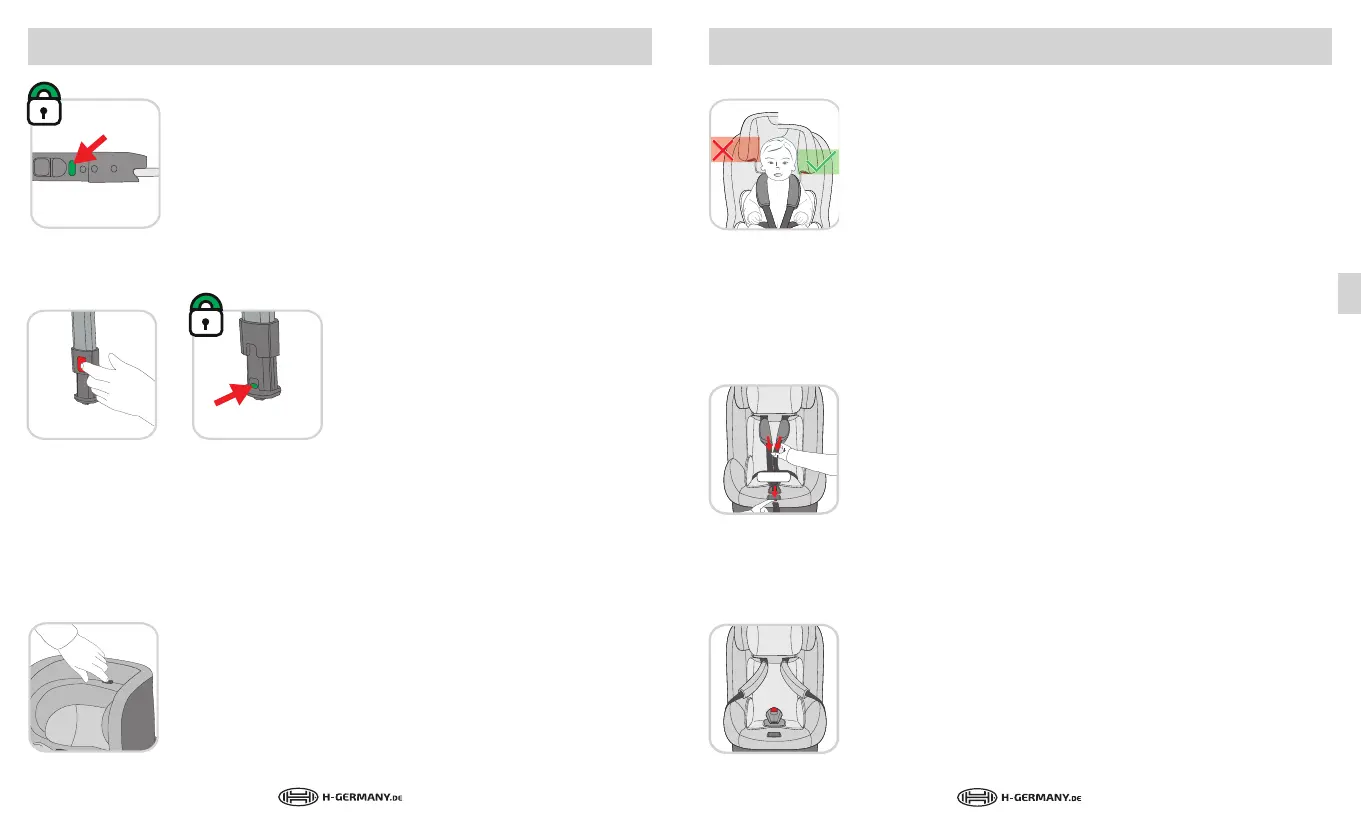 H-GERMANY.DE

H-GERMANY.DE