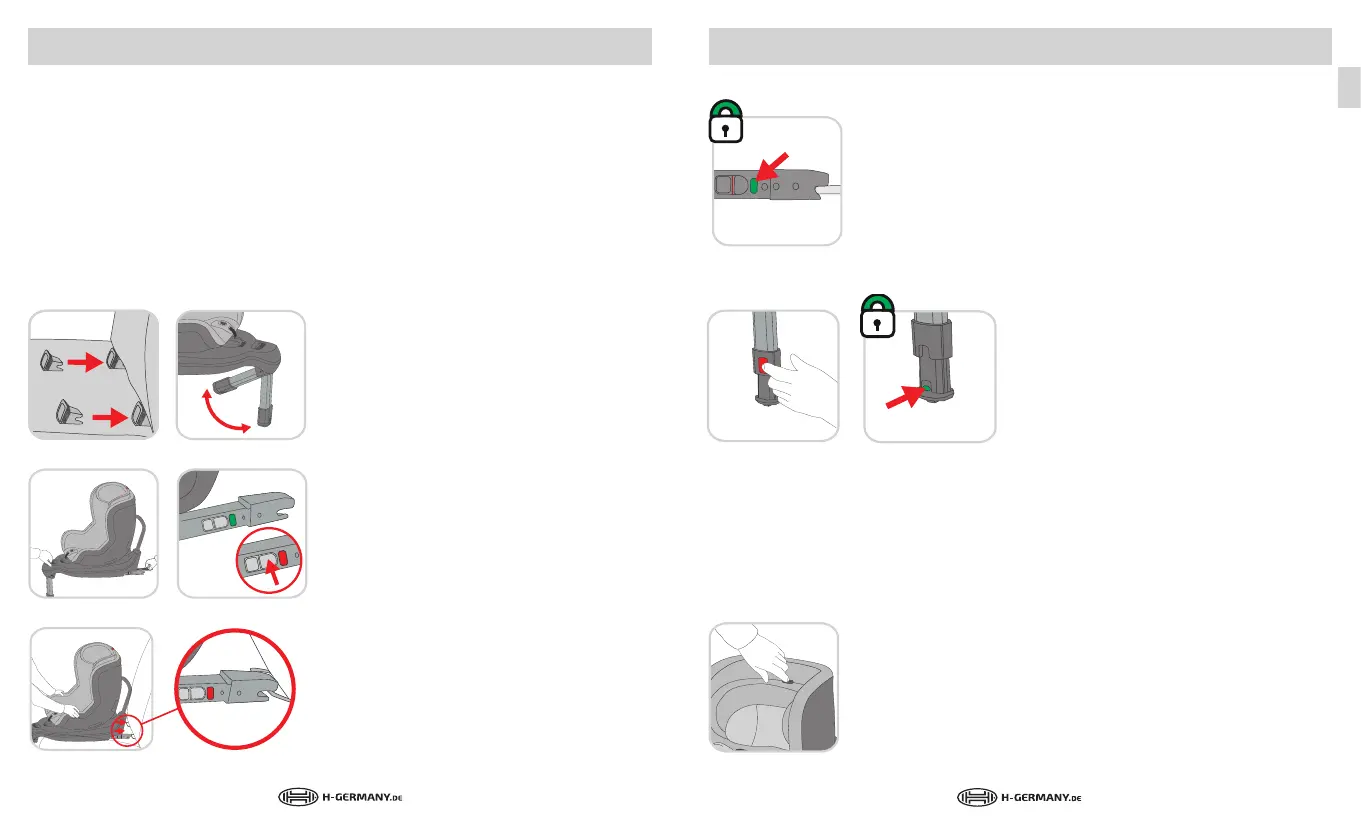 H-GERMANY.DE

H-GERMANY.DE