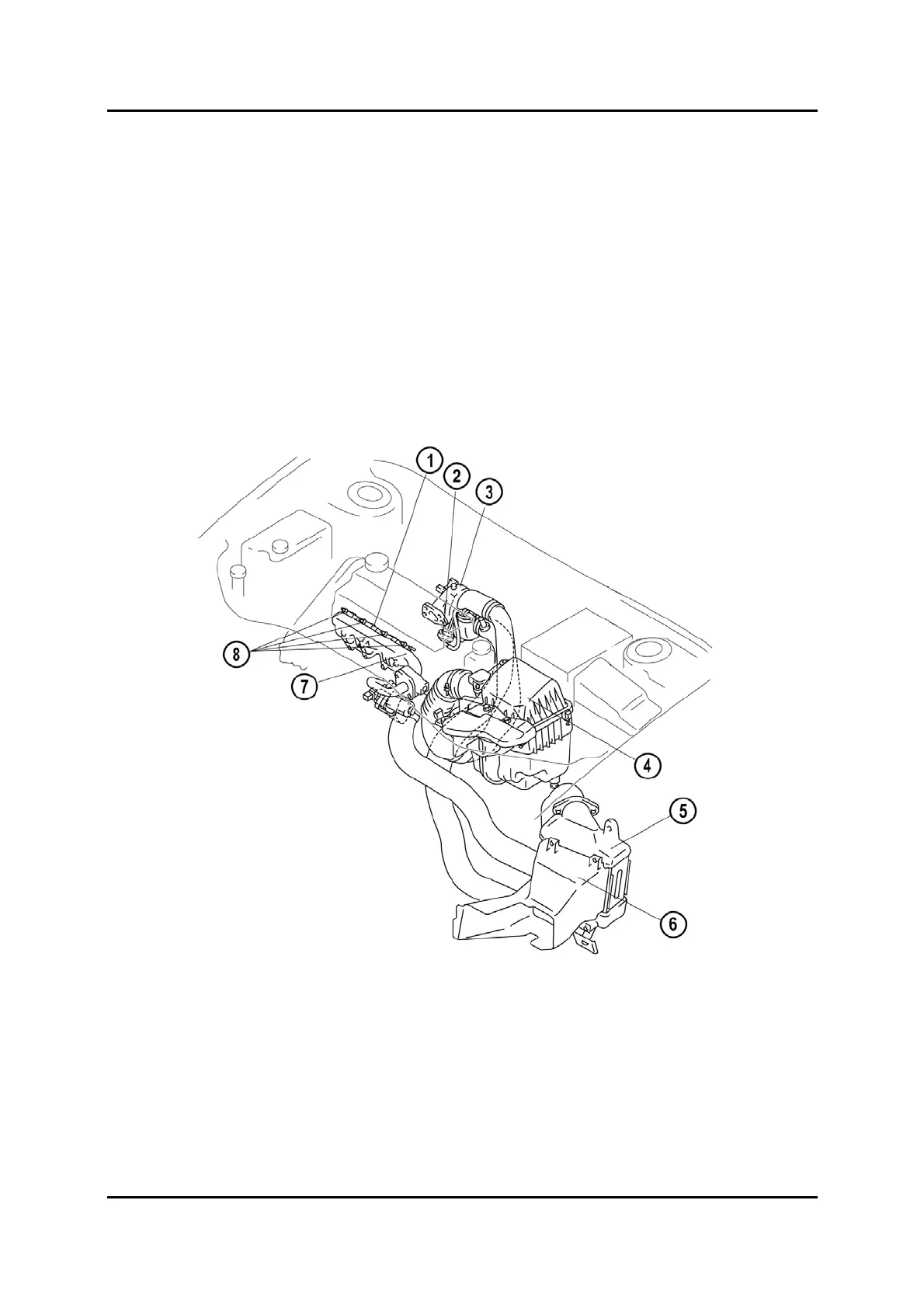 1
2
3
8
7
4
5
6