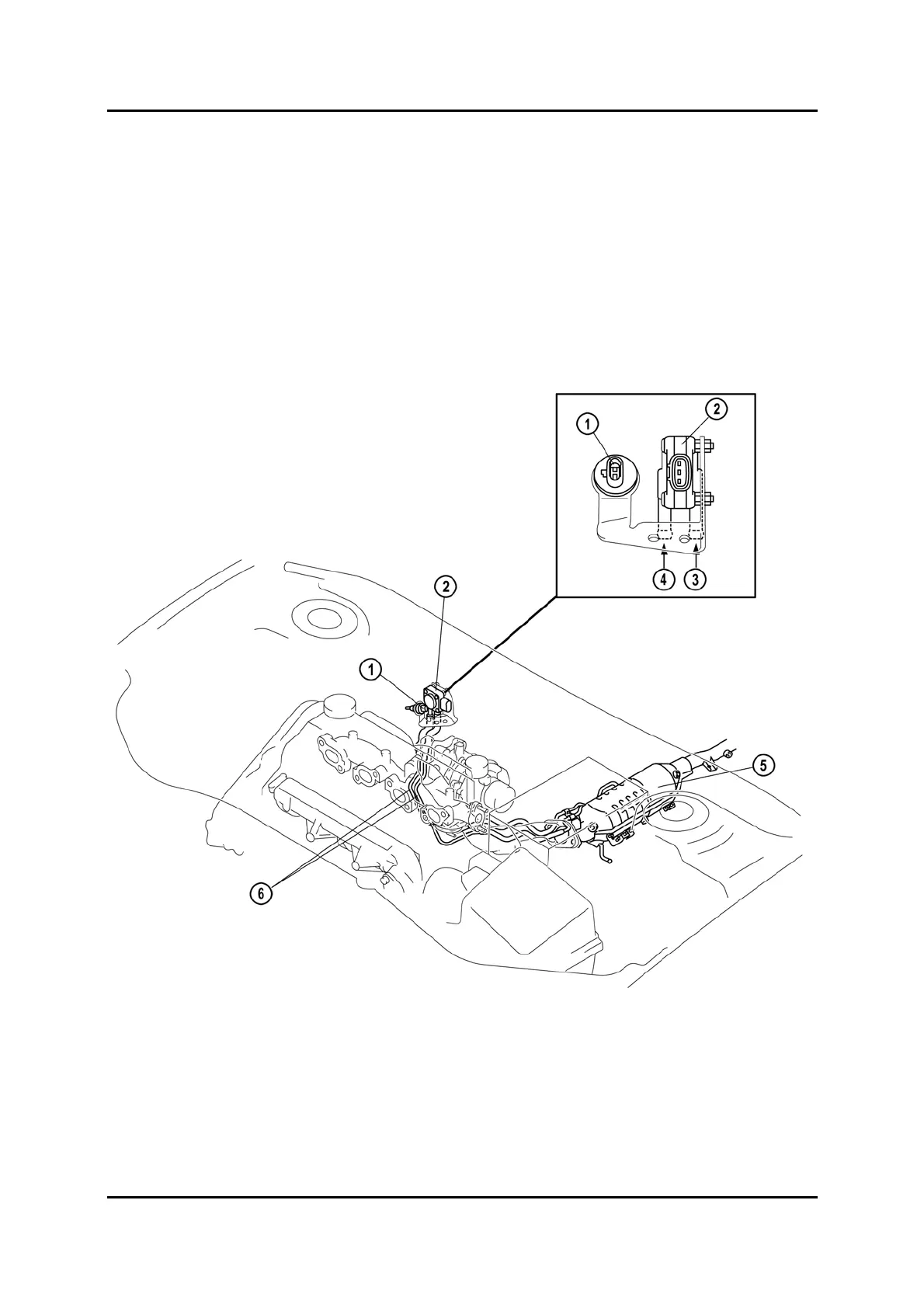 1
2
4
3
2
1
5
6