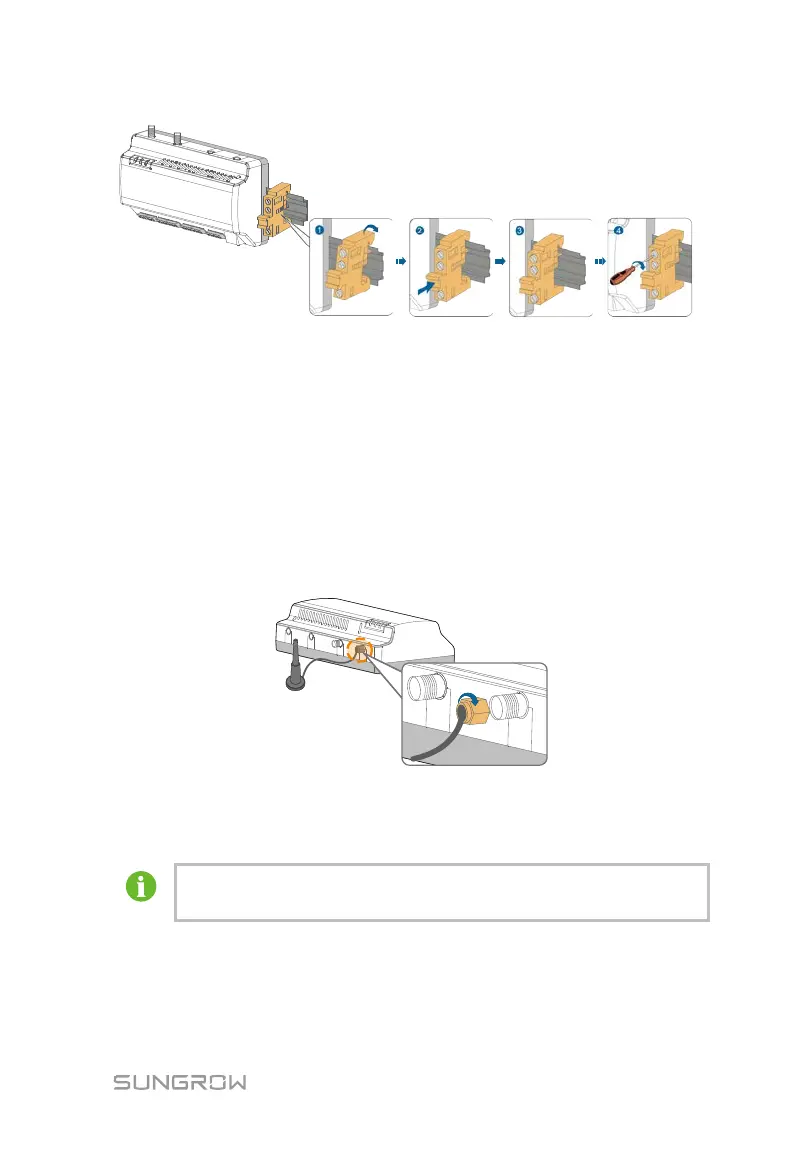 1

2

3

4

SUNGROW