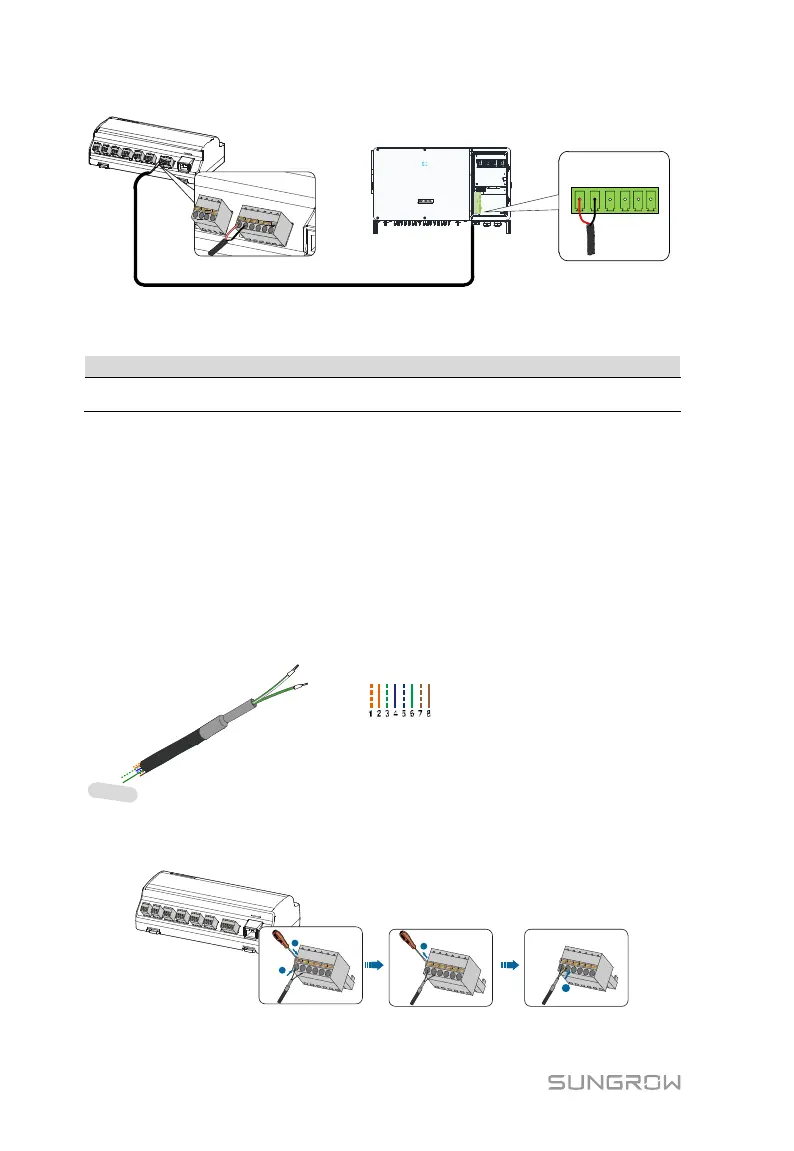 1 2 3 4 5 6 7 8

SUNGROW