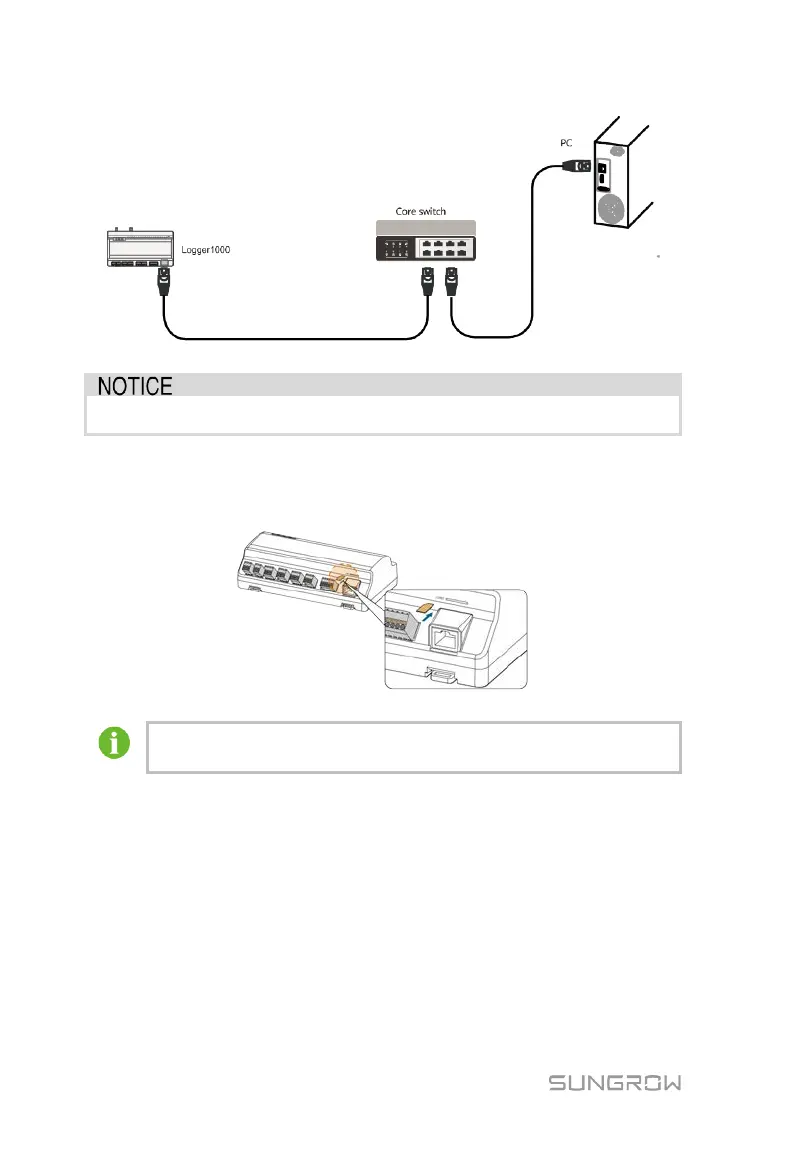 PC

Core switch

Logger1000

NOTICE

SUNGROW