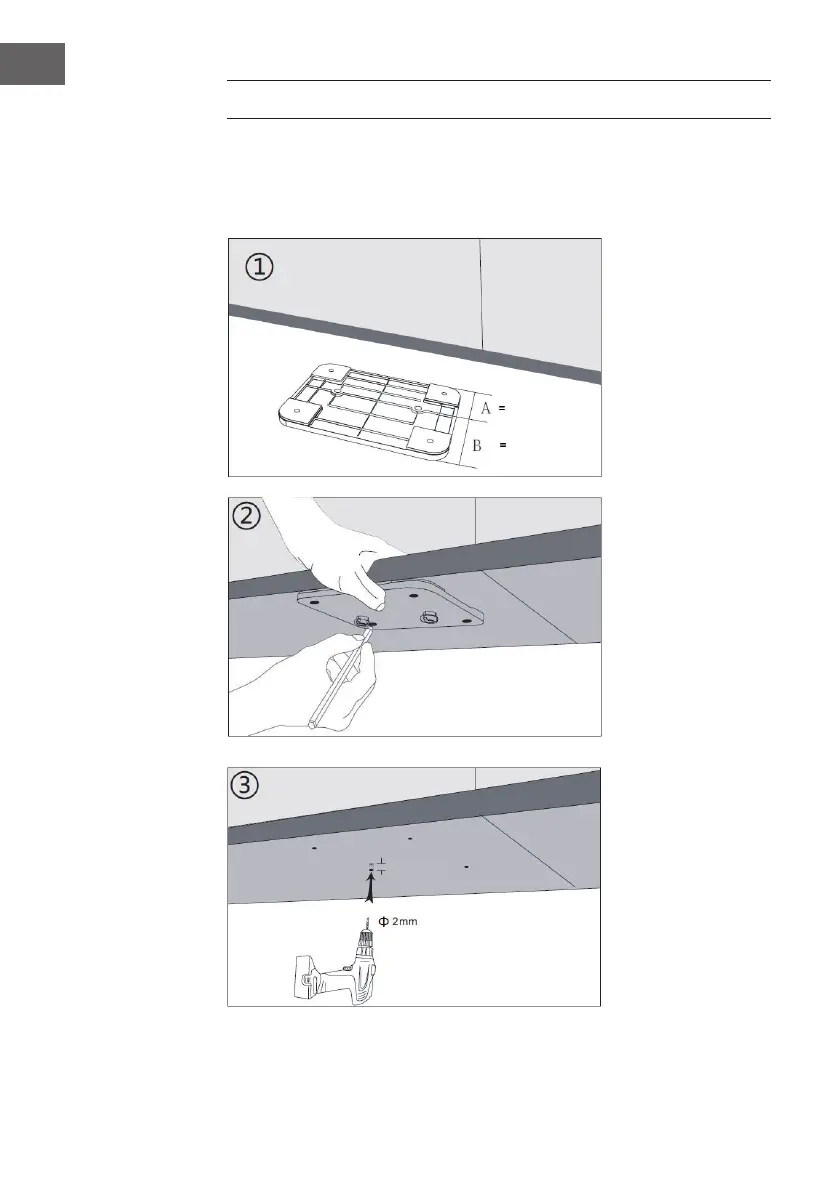 ①

A =

B =

②

③

Φ 2mm