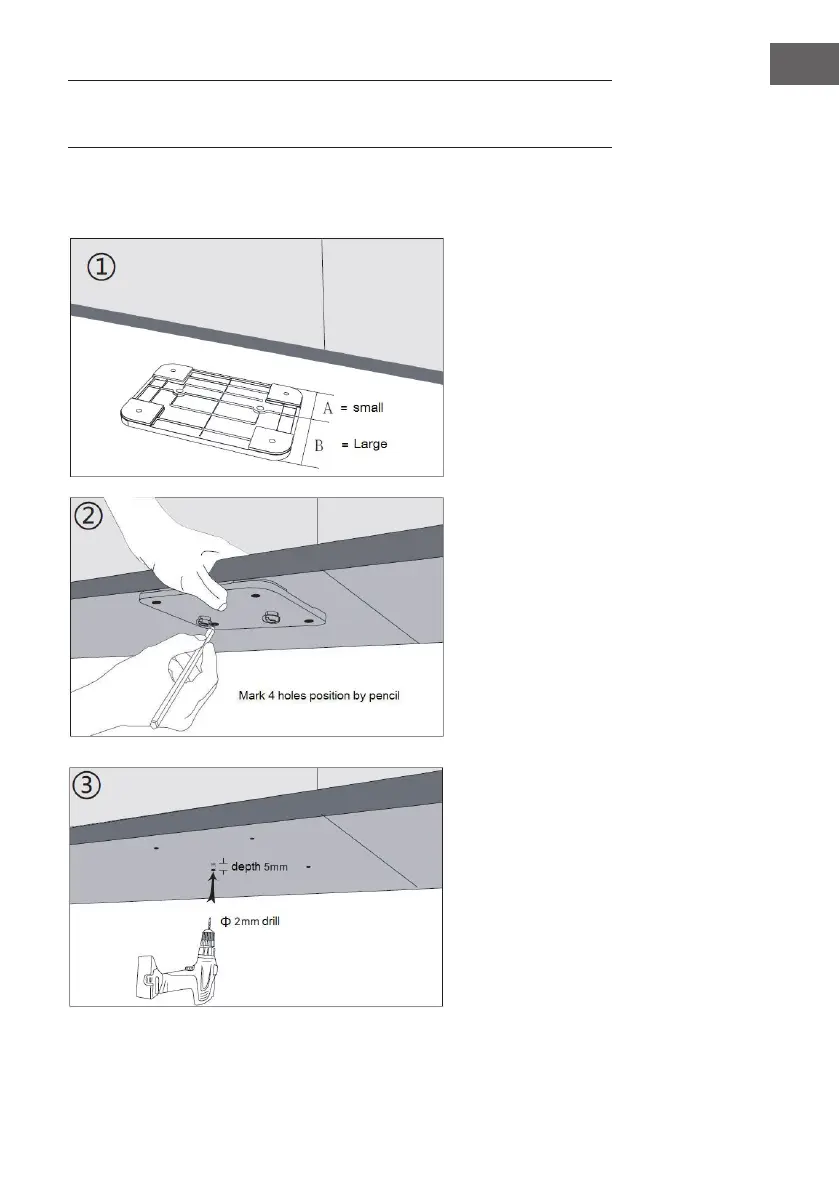 ①

A = small

B = Large

②

Mark 4 holes position by pencil

③

depth 5mm

Φ 2mm drill