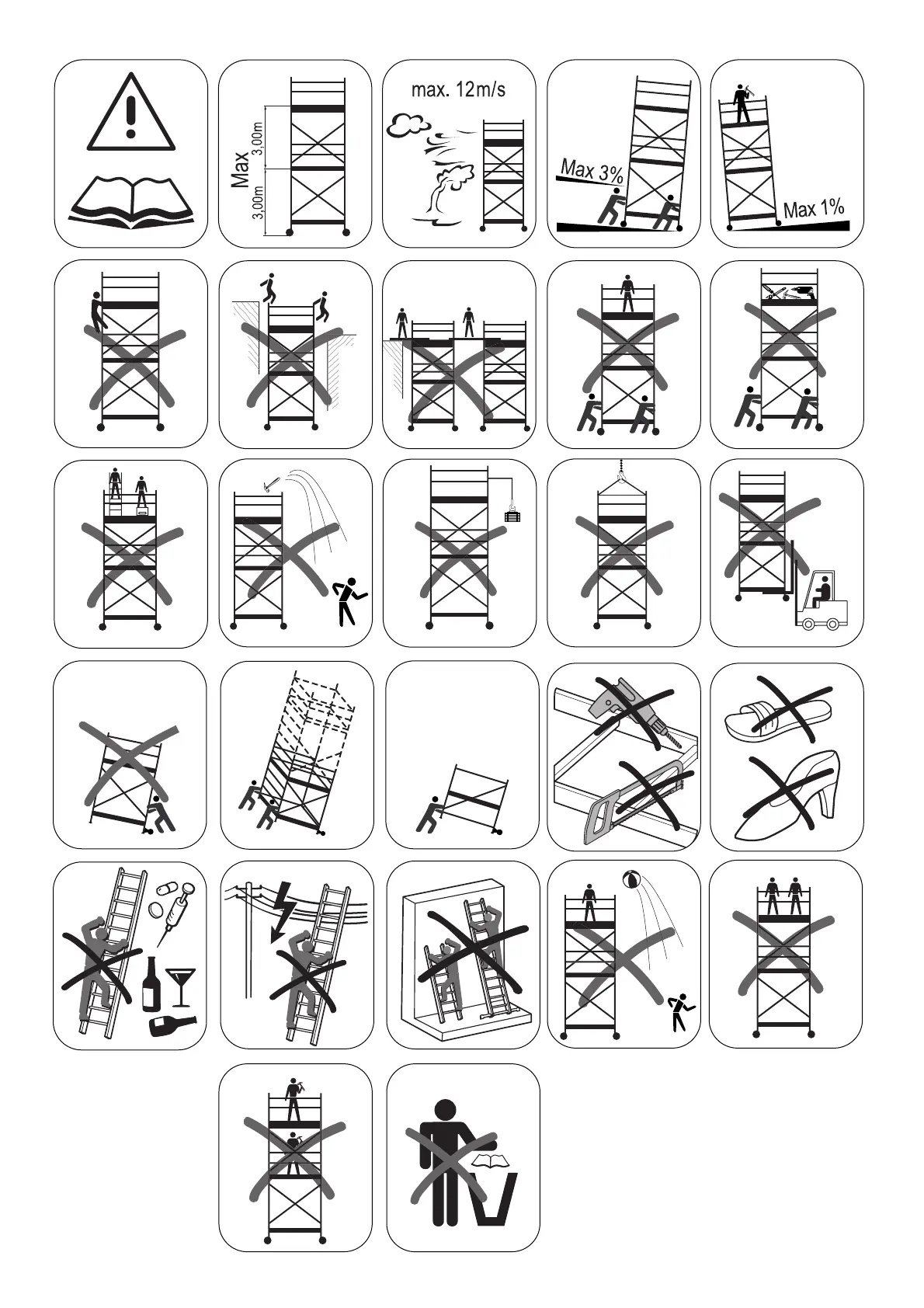 Max
3,00m
3,00m

max. 12m/s

Max 3%

Max 1%