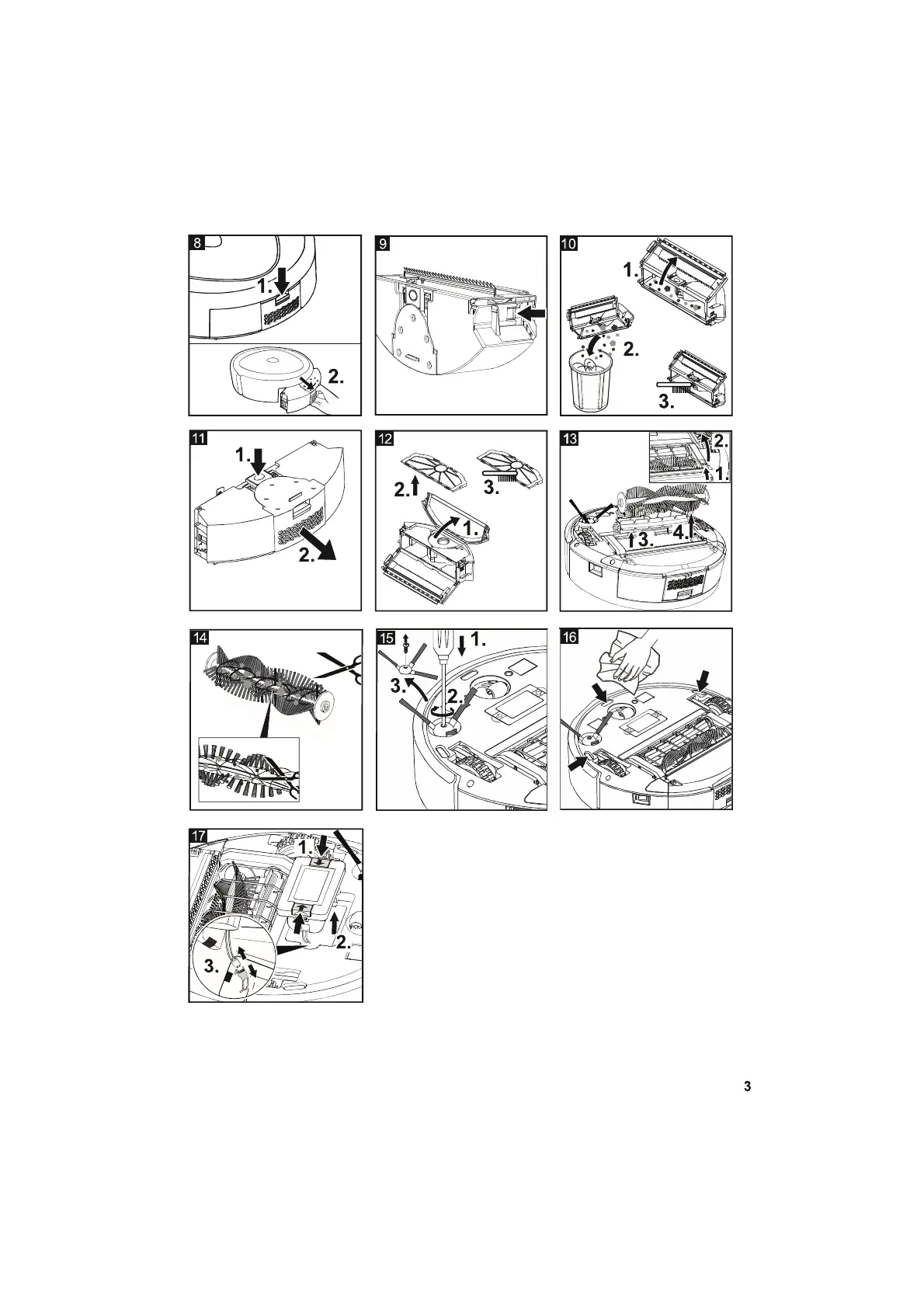 8
1.
2.

9

10
1.
2.
3.

11
1.
2.

12
2.
3.
1.

13
2.
1.
3.
4.

14

15
1.
3.
2.

16

17
1.
2.
3.

3