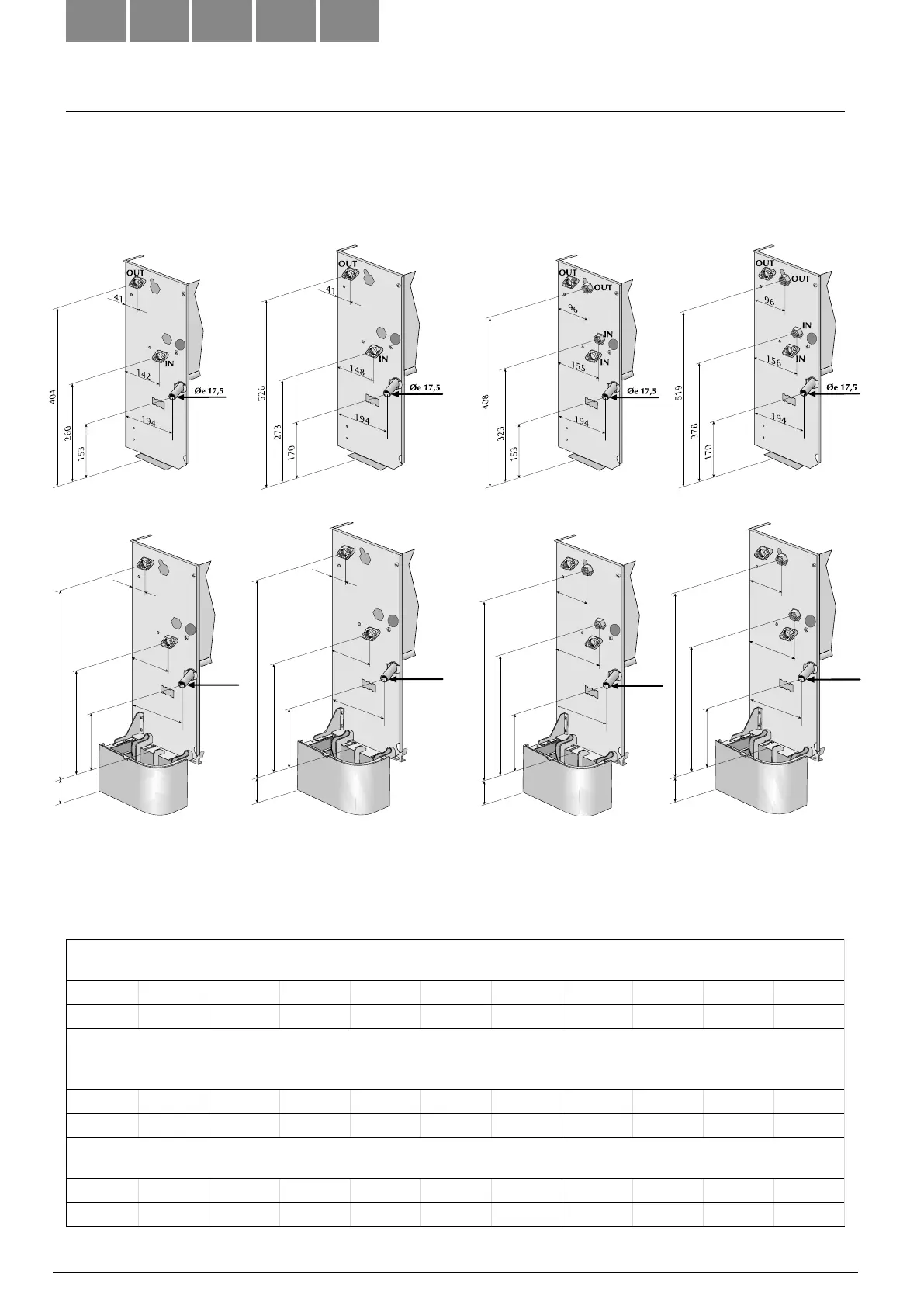 OUT
41
IN
142
Øe 17,5
194
404
260
153

OUT
41
IN
148
Øe 17,5
194
526
273
170

OUT
OUT
96
IN
IN
155
Øe 17,5
194
408
323
153

OUT
OUT
96
IN
IN
156
Øe 17,5
194
519
378
170