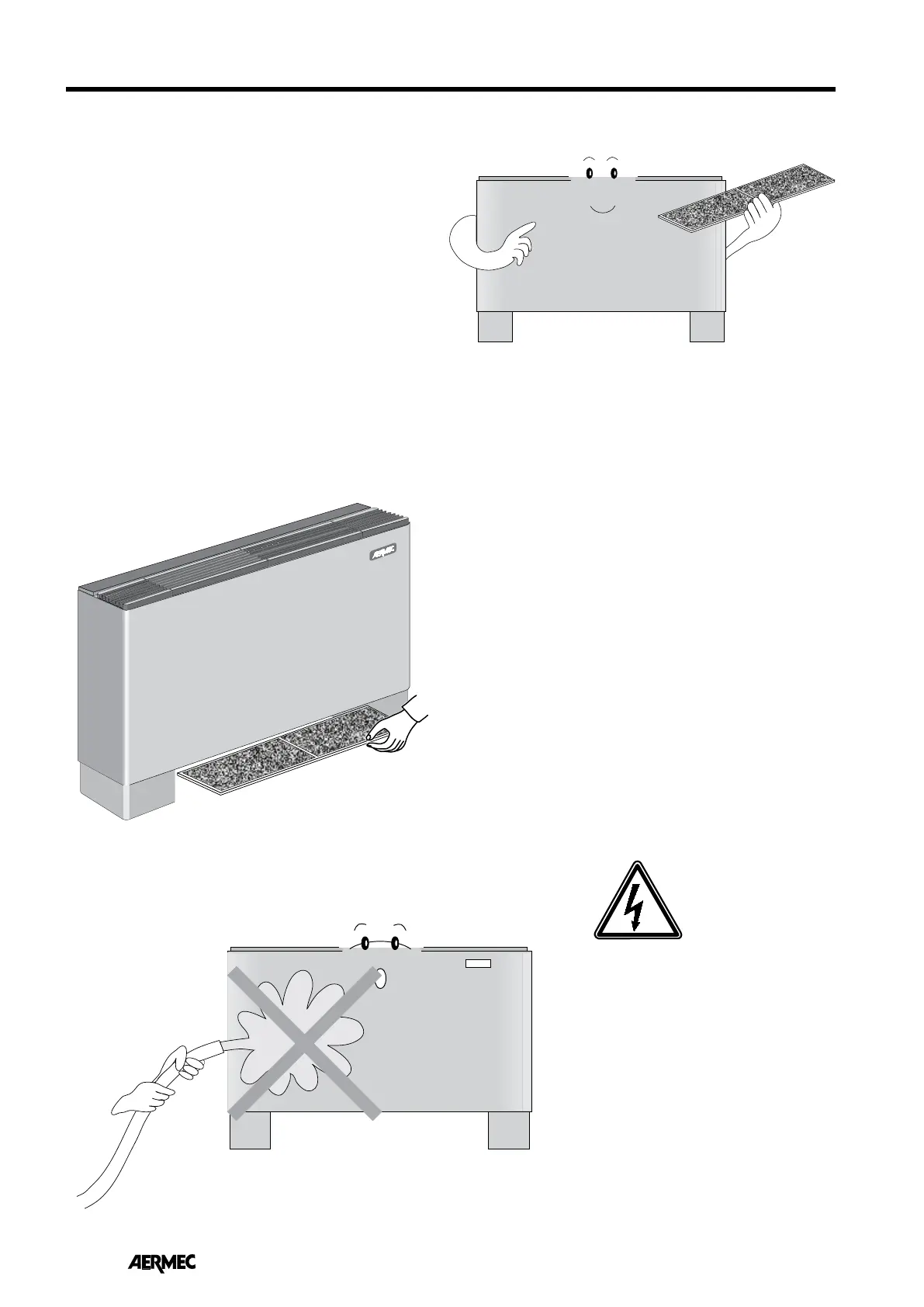 AERMEC

AERMEC