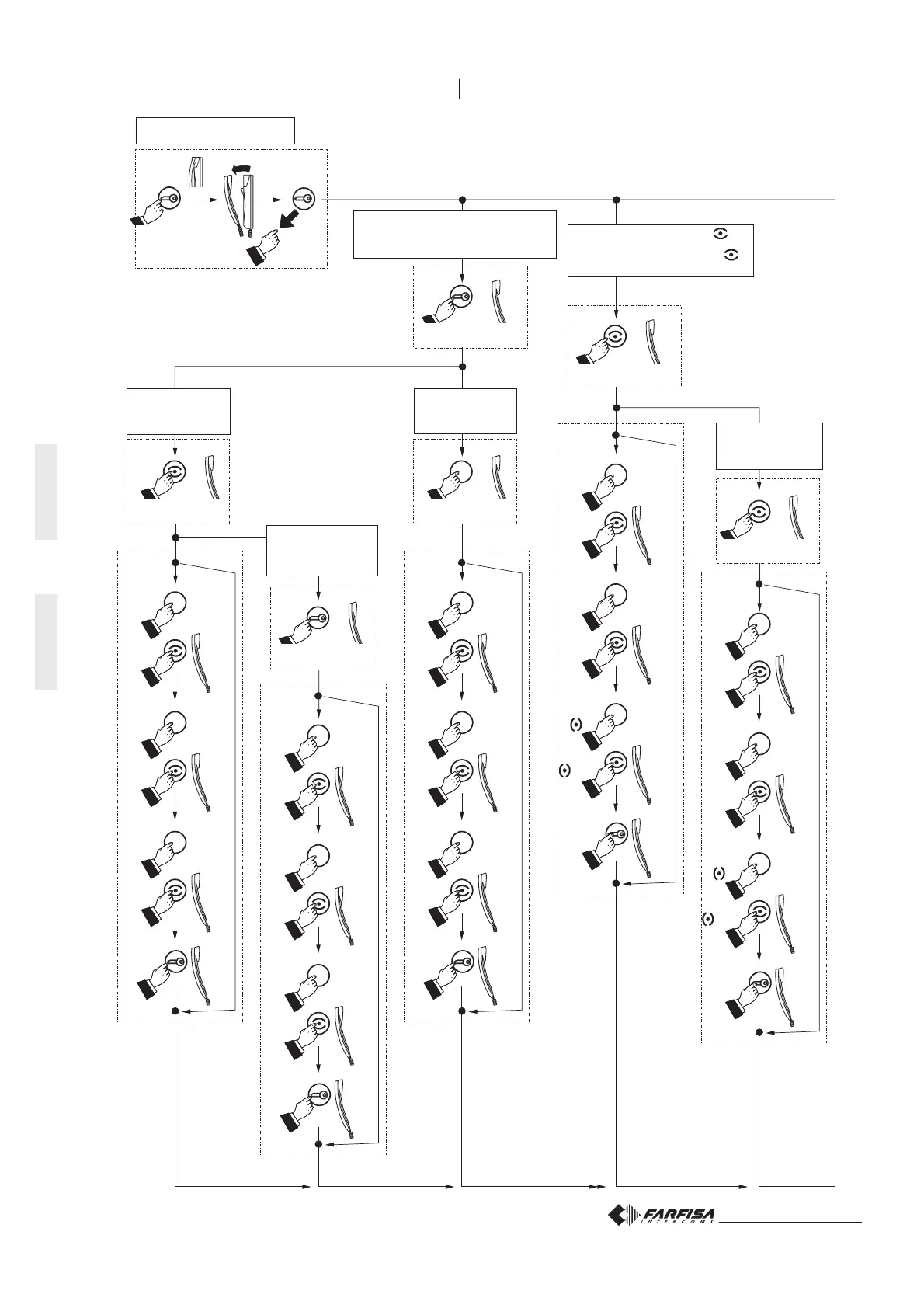 FARFISA
INTERCOMS