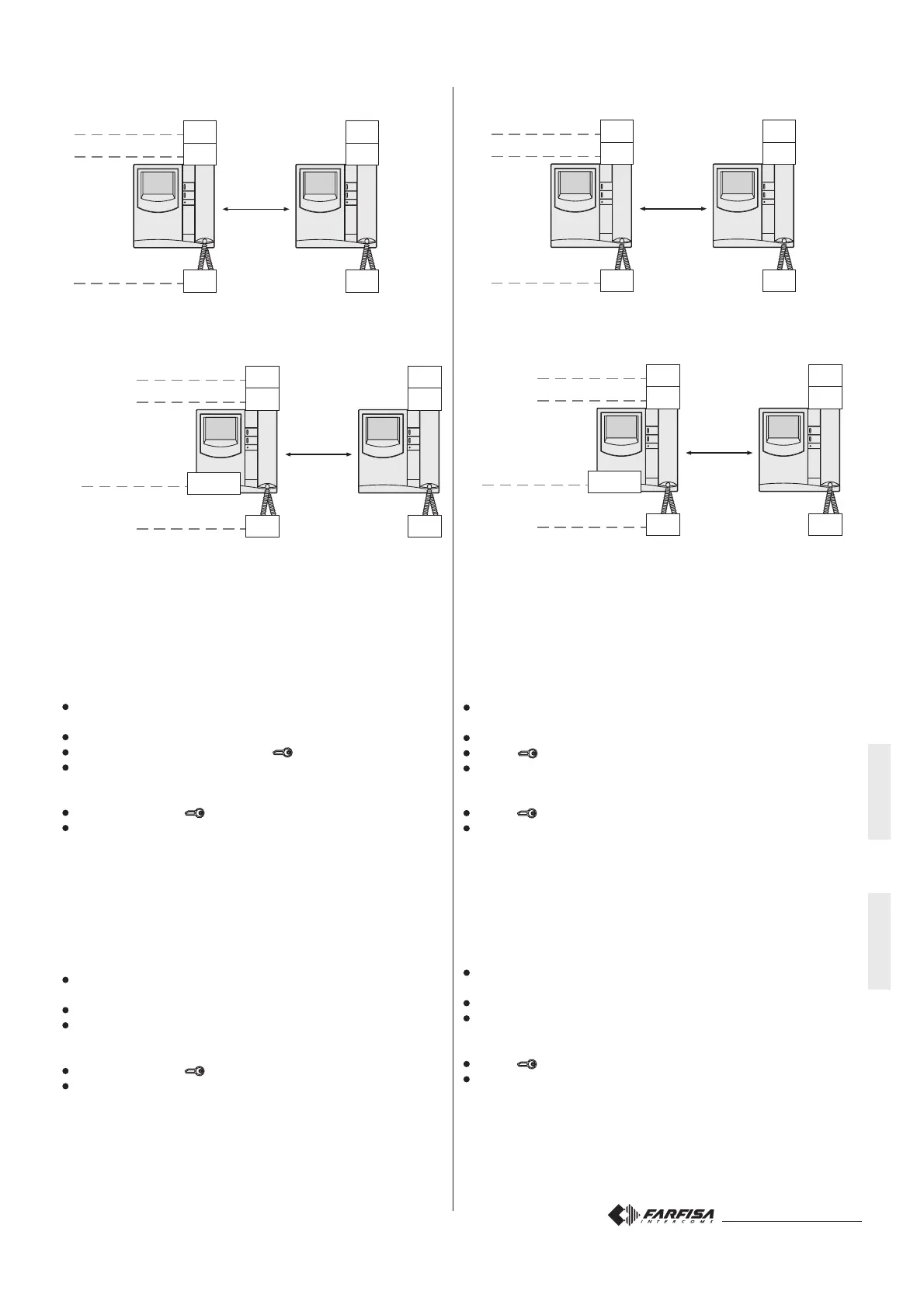 FARFISA
INTERCOMS