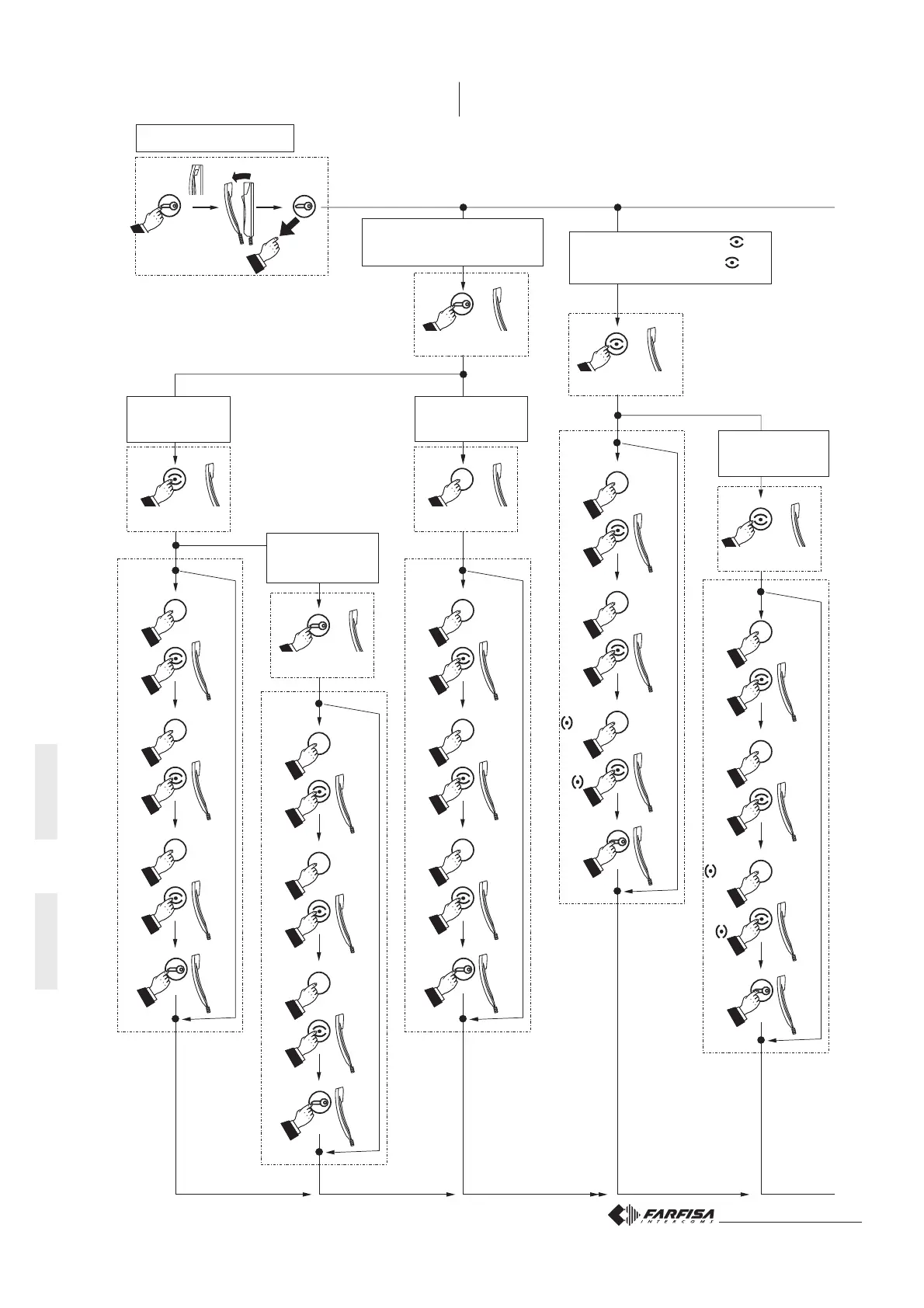 FARFISA
INTERCOMS