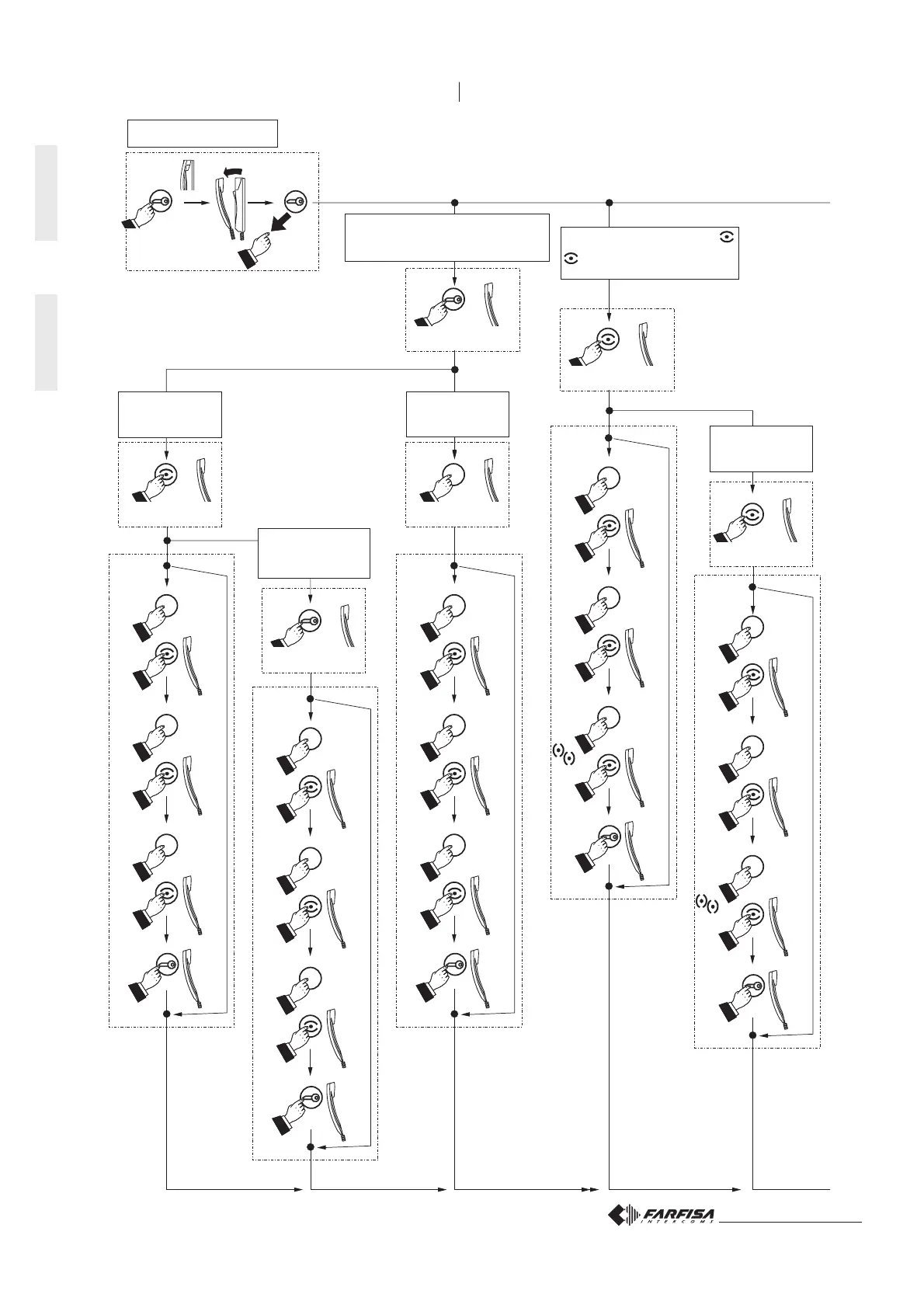 FARFISA
INTERCOMS