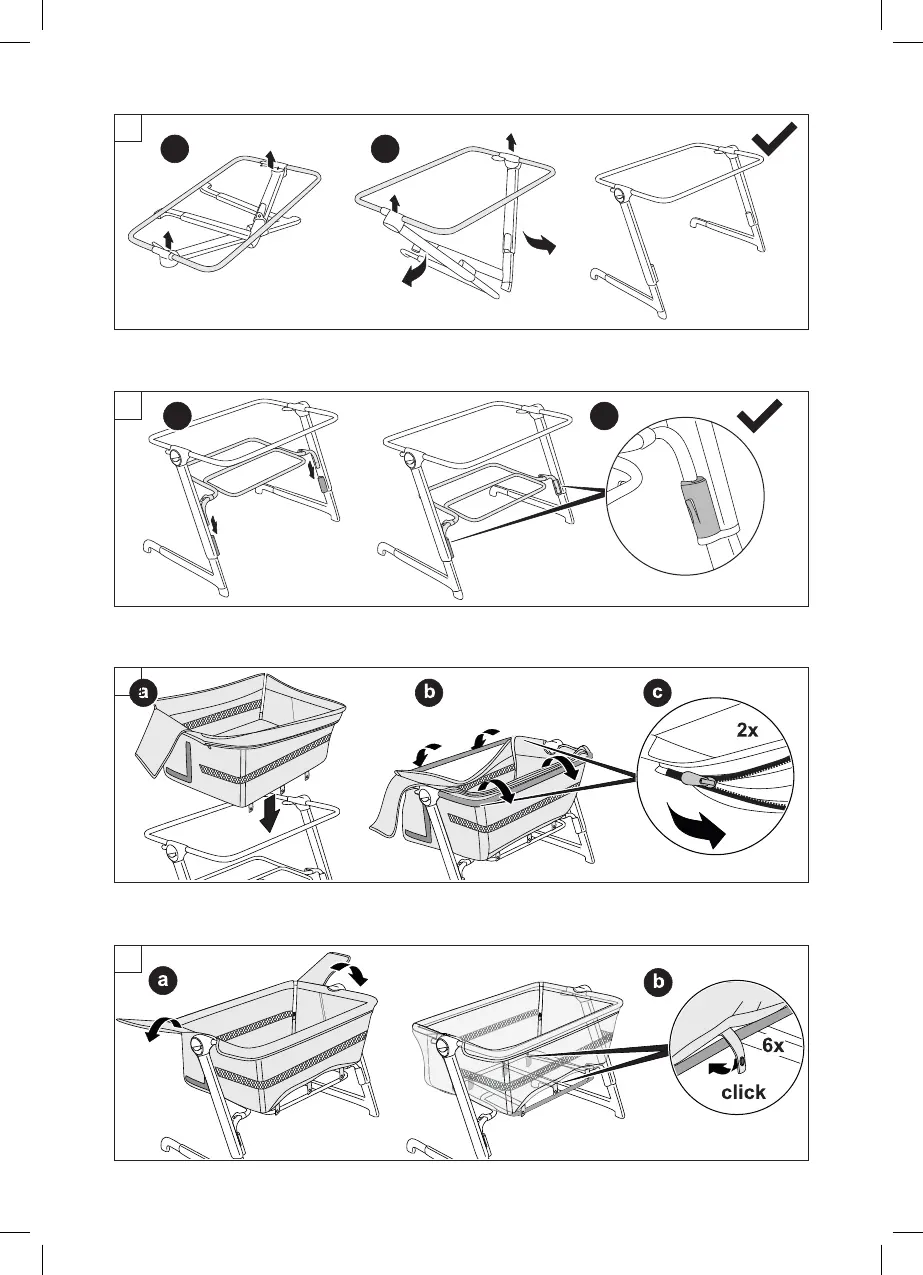 a

b

c

2x

a

b

6x

click