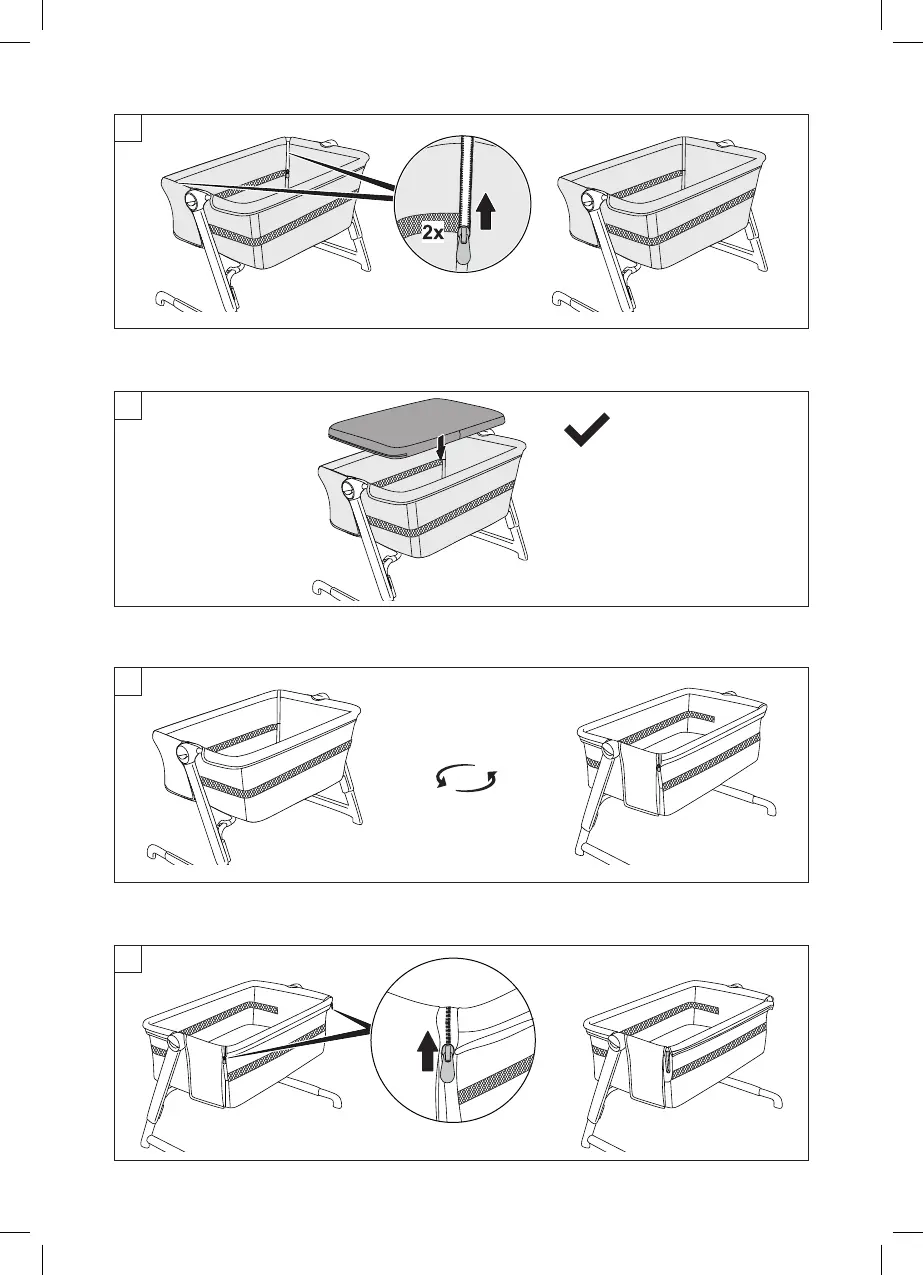 2x