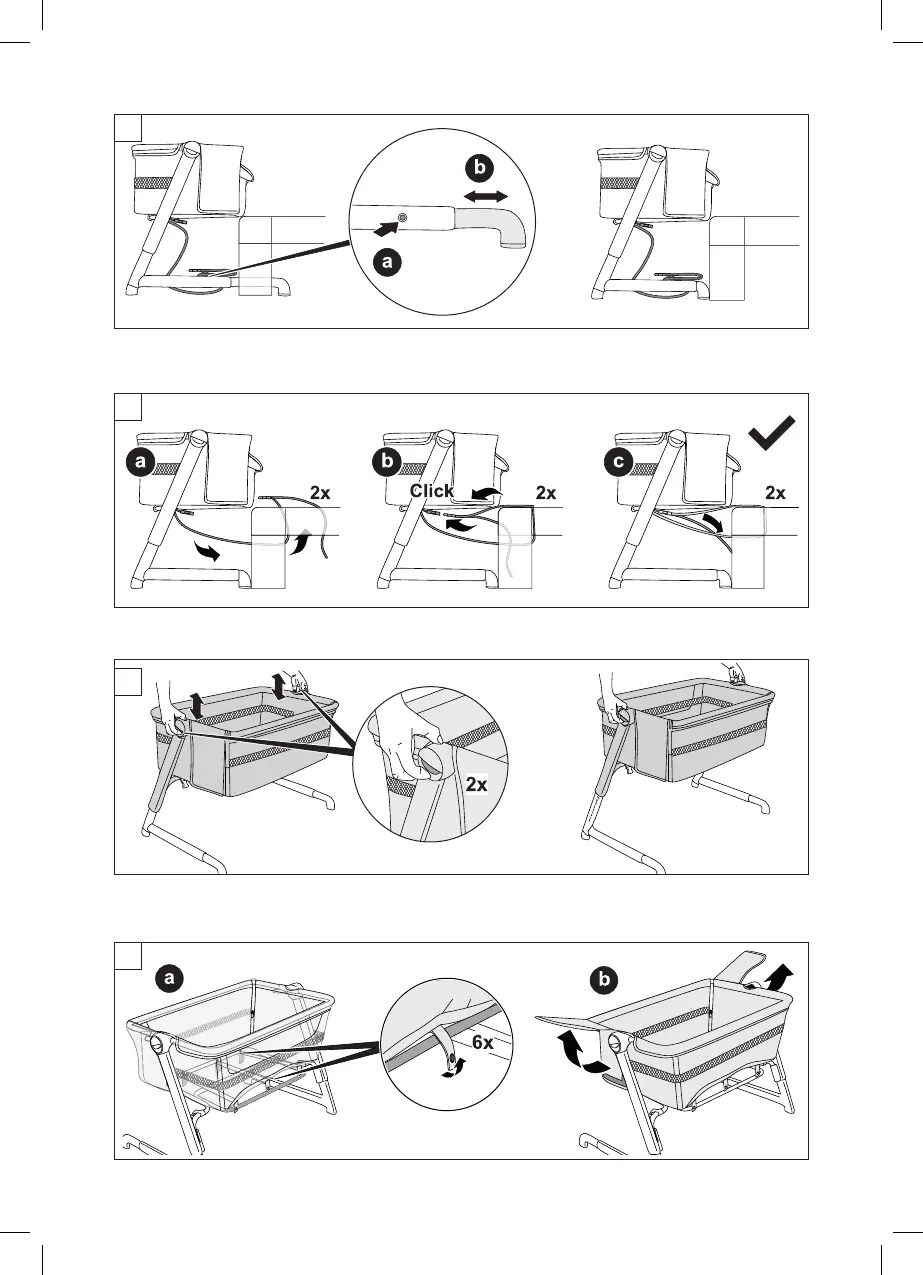 b

a

a

2x

b

Click

2x

c

2x

2x

a

6x

b